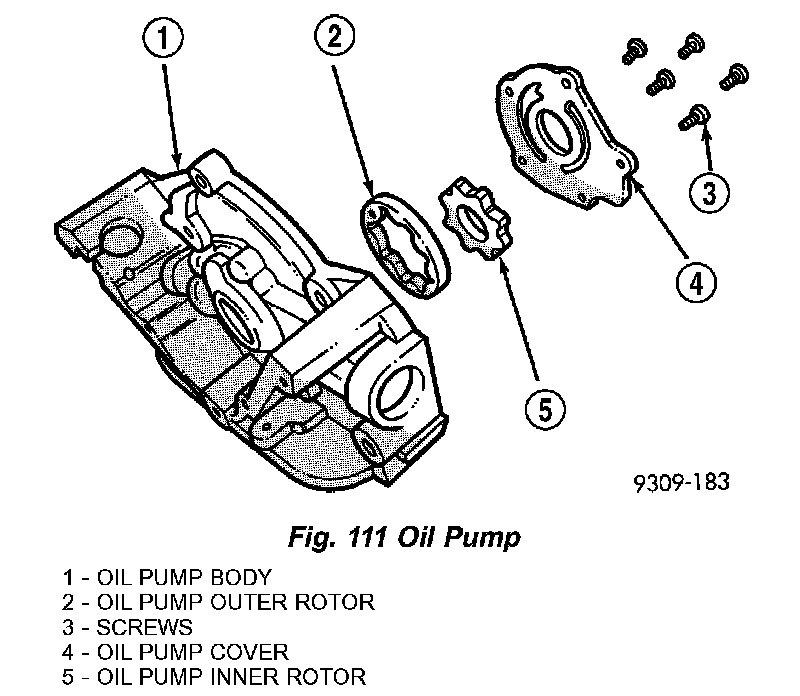 1
2
3
4
5

9309-183

Fig. 111 Oil Pump

1 - OIL PUMP BODY
2 - OIL PUMP OUTER ROTOR
3 - SCREWS
4 - OIL PUMP COVER
5 - OIL PUMP INNER ROTOR