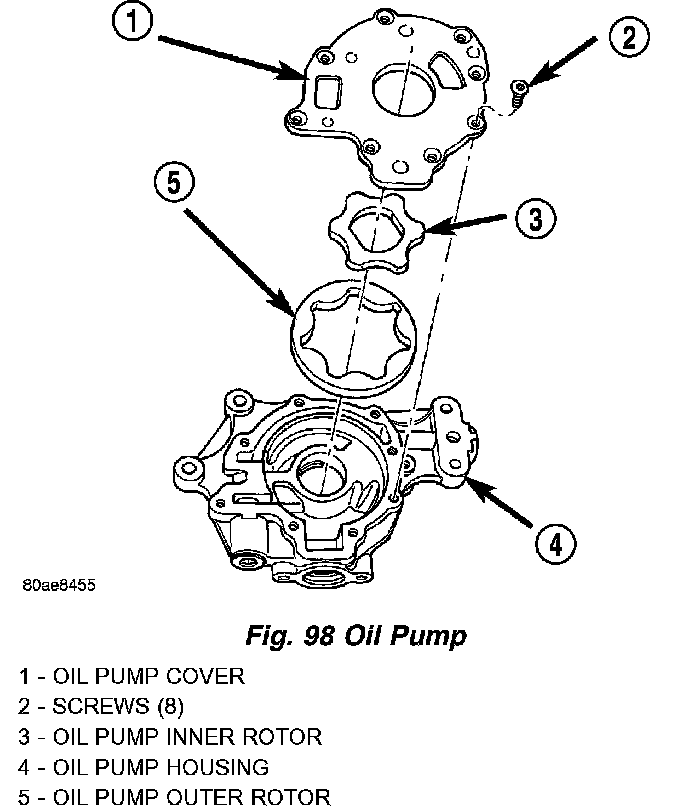 1

2

5

3

4

80ae8455

Fig. 98 Oil Pump

1 - OIL PUMP COVER
2 - SCREWS (8)
3 - OIL PUMP INNER ROTOR
4 - OIL PUMP HOUSING
5 - OIL PUMP OUTER ROTOR