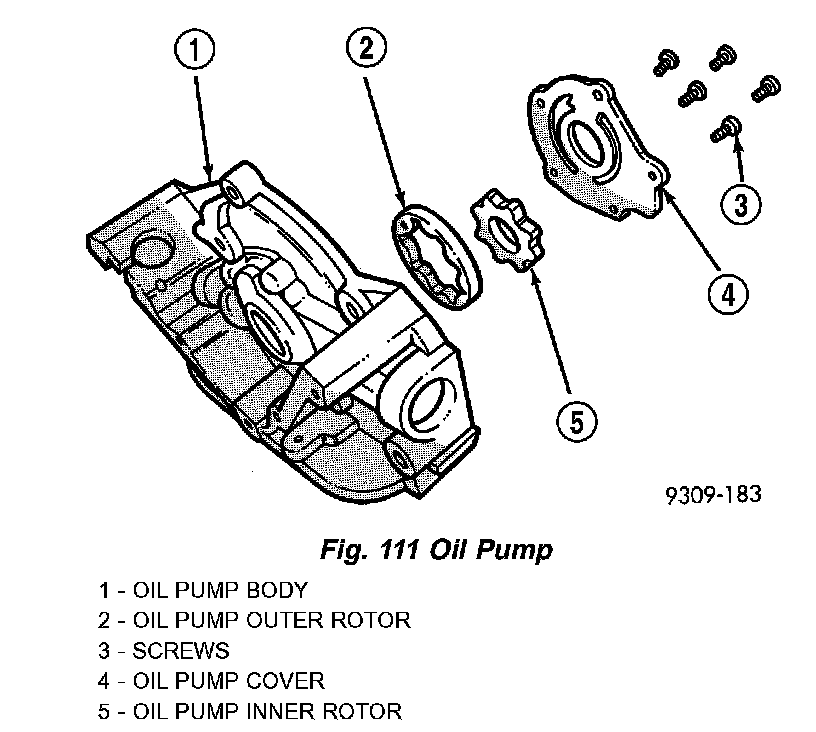 1
2
3
4
5
9309-183

Fig. 111 Oil Pump

1 - OIL PUMP BODY
2 - OIL PUMP OUTER ROTOR
3 - SCREWS
4 - OIL PUMP COVER
5 - OIL PUMP INNER ROTOR