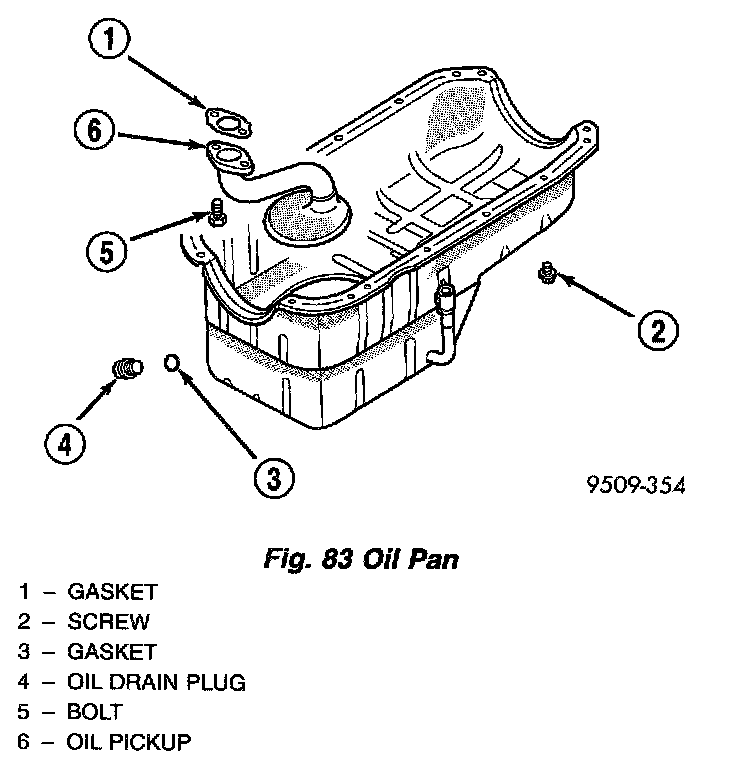 1

6

5

2

4

3

9509-354

Fig. 83 Oil Pan

1 – GASKET
2 – SCREW
3 – GASKET
4 – OIL DRAIN PLUG
5 – BOLT
6 – OIL PICKUP