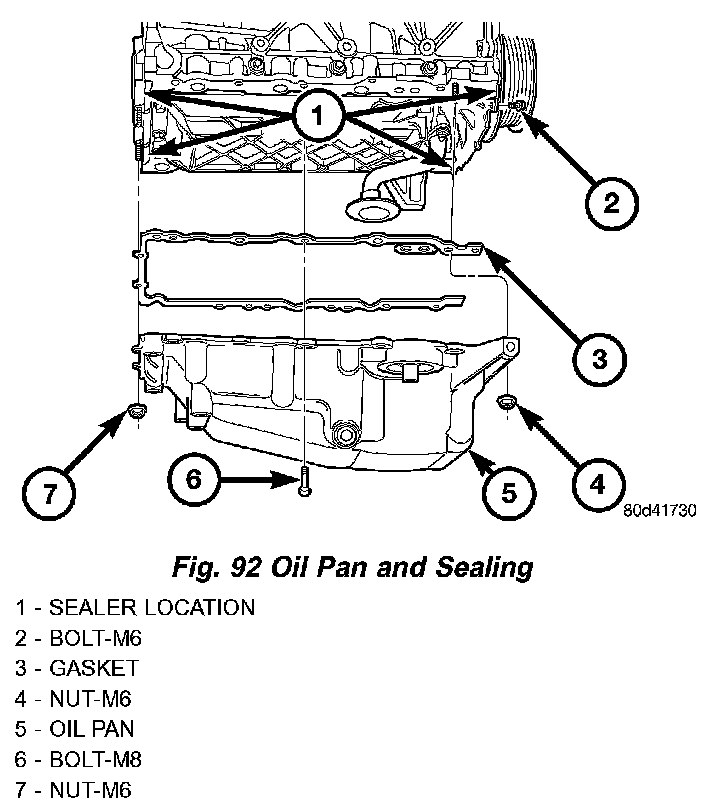 1
2
3
7
6
5
4
80d41730

Fig. 92 Oil Pan and Sealing

1 - SEALER LOCATION
2 - BOLT-M6
3 - GASKET
4 - NUT-M6
5 - OIL PAN
6 - BOLT-M8
7 - NUT-M6