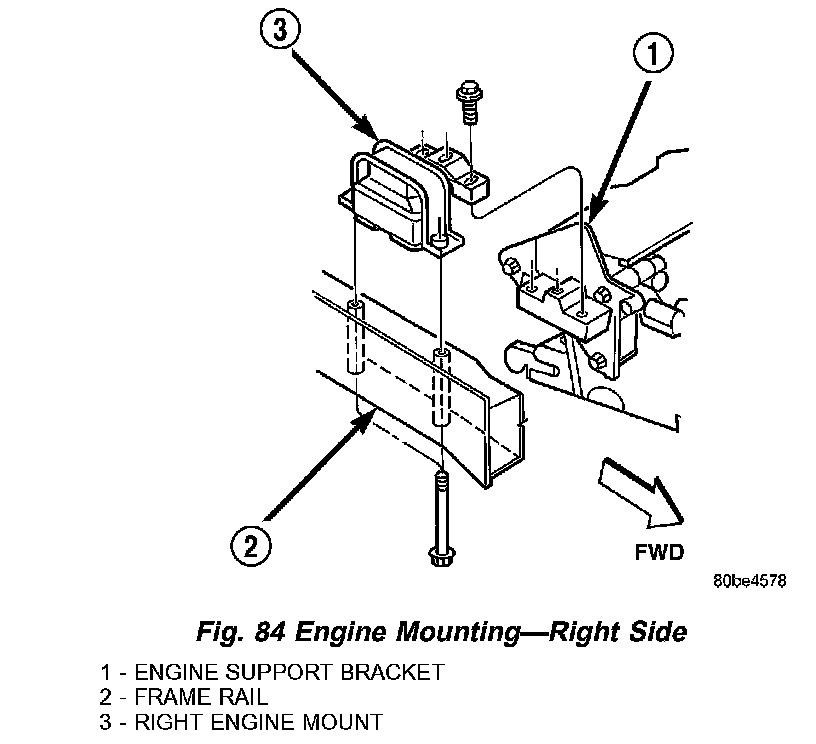 3

1

2

FWD

80be4578

Fig. 84 Engine Mounting—Right Side

1 - ENGINE SUPPORT BRACKET
2 - FRAME RAIL
3 - RIGHT ENGINE MOUNT