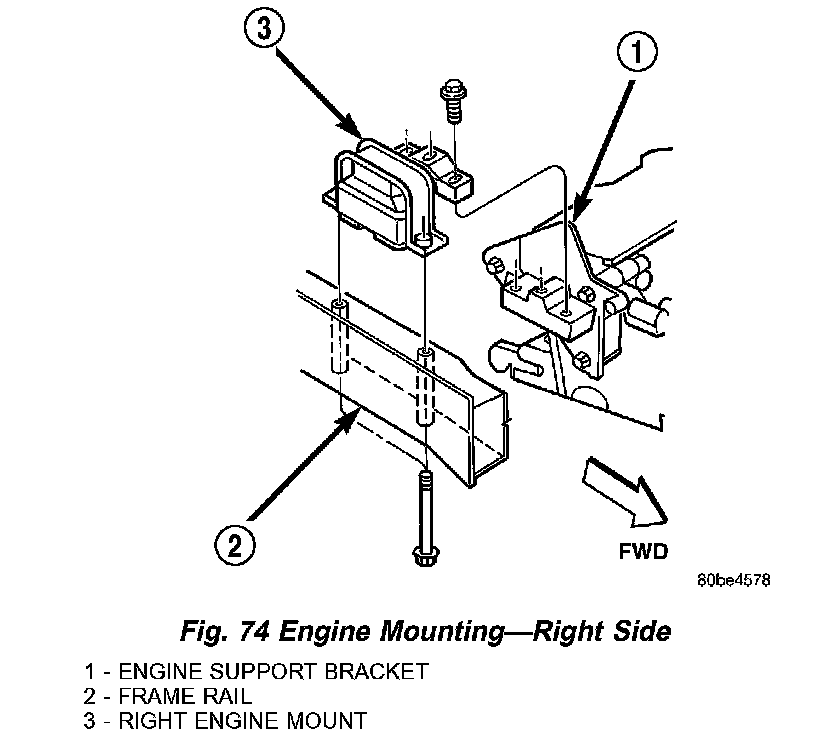 3

1

2

FWD

80be4578

Fig. 74 Engine Mounting—Right Side

1 - ENGINE SUPPORT BRACKET
2 - FRAME RAIL
3 - RIGHT ENGINE MOUNT