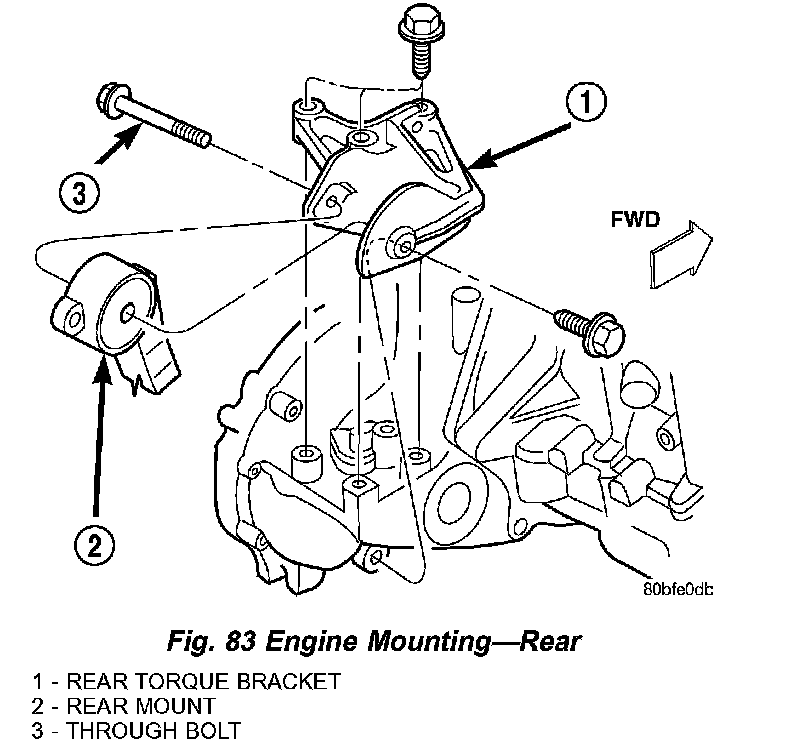 1

3

FWD

2

80bfe0db

Fig. 83 Engine Mounting—Rear

1 - REAR TORQUE BRACKET
2 - REAR MOUNT
3 - THROUGH BOLT