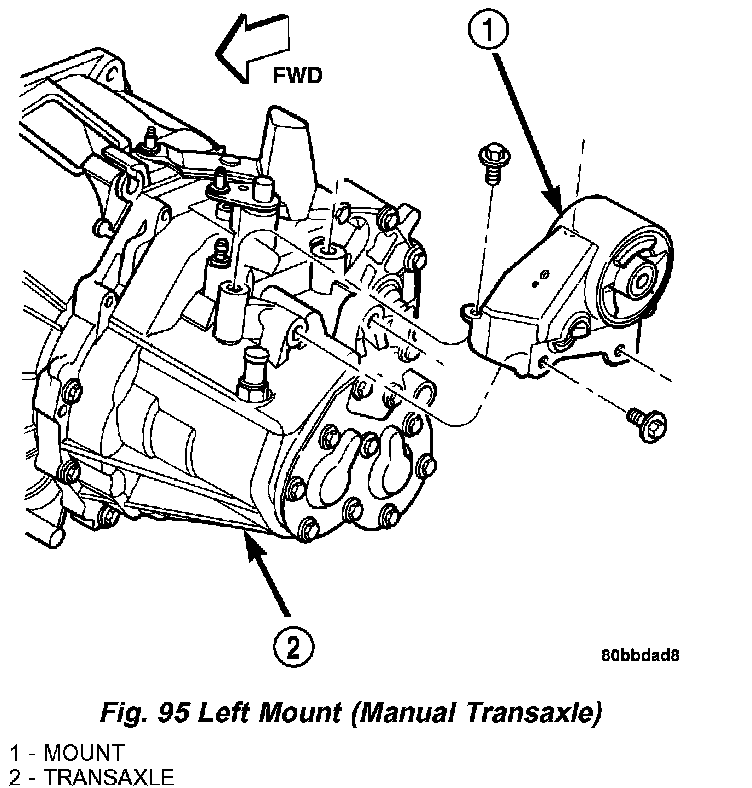 FWD

1

2

80bbdad8

Fig. 95 Left Mount (Manual Transaxle)

1 - MOUNT
2 - TRANSAXLE