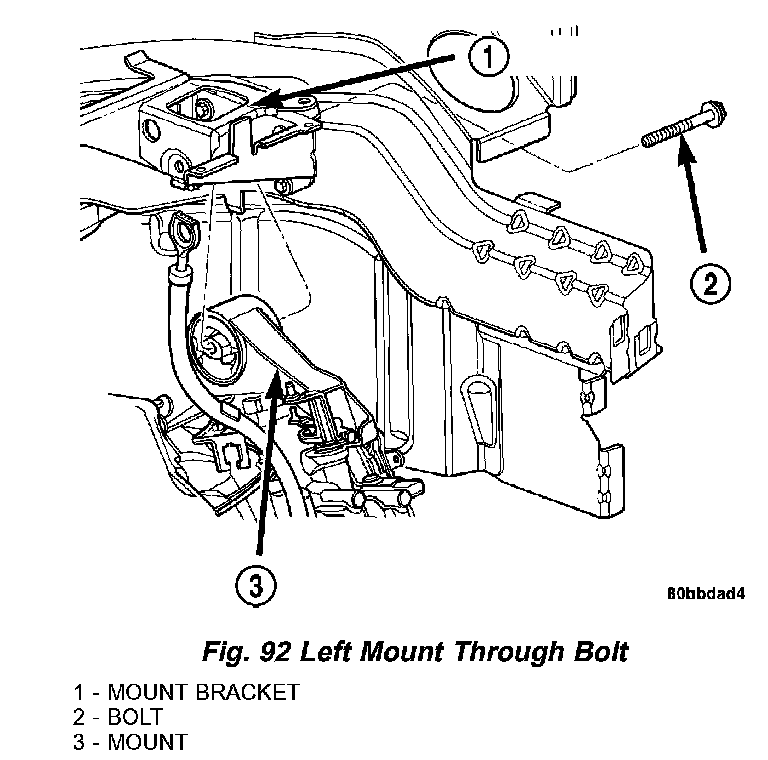 1

2

3

80bbdad4

Fig. 92 Left Mount Through Bolt

1 - MOUNT BRACKET
2 - BOLT
3 - MOUNT