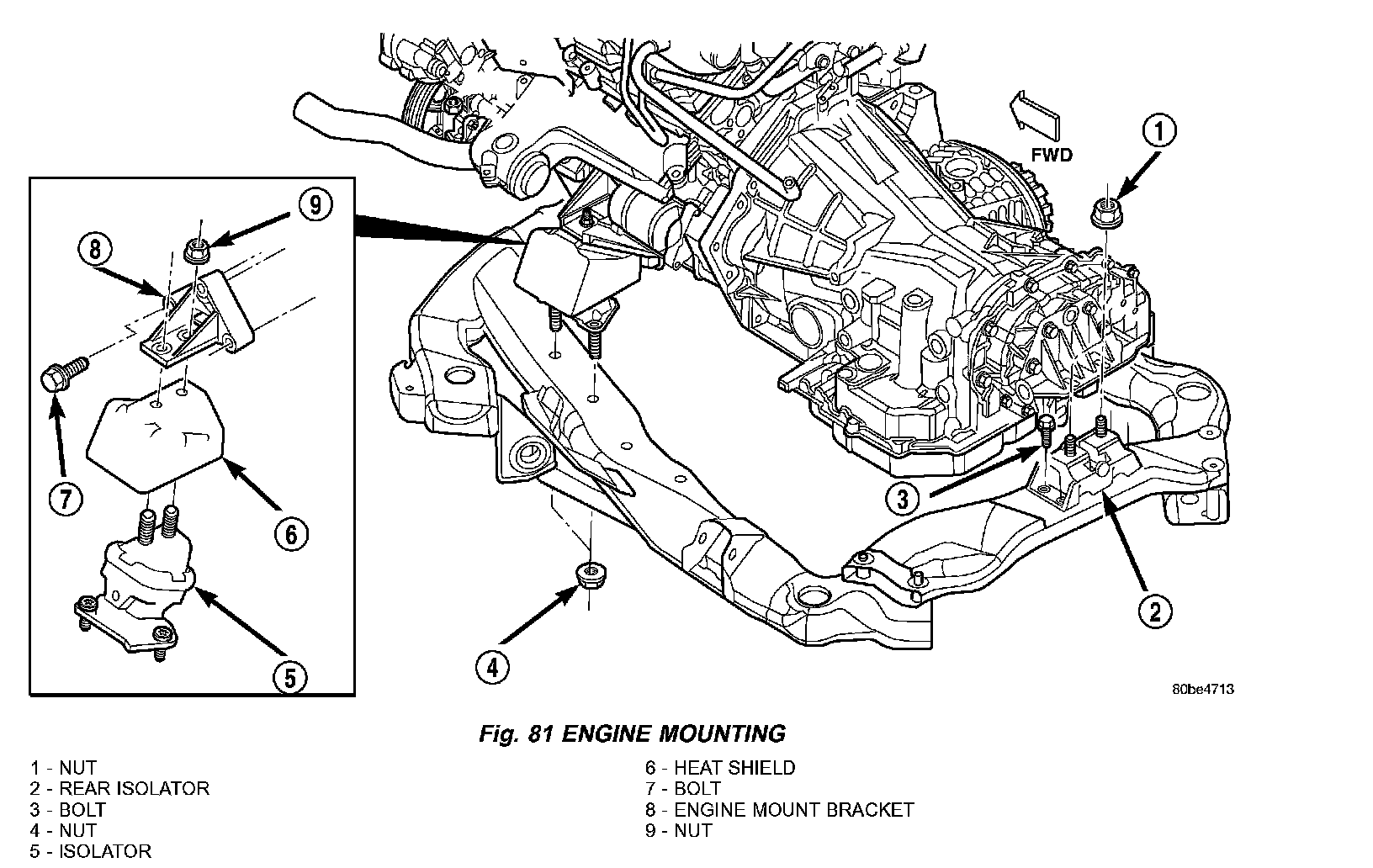 FWD

1

9

8

7

6

5

4

3

2

80be4713

Fig. 81 ENGINE MOUNTING

1 - NUT
2 - REAR ISOLATOR
3 - BOLT
4 - NUT
5 - ISOLATOR

6 - HEAT SHIELD
7 - BOLT
8 - ENGINE MOUNT BRACKET
9 - NUT