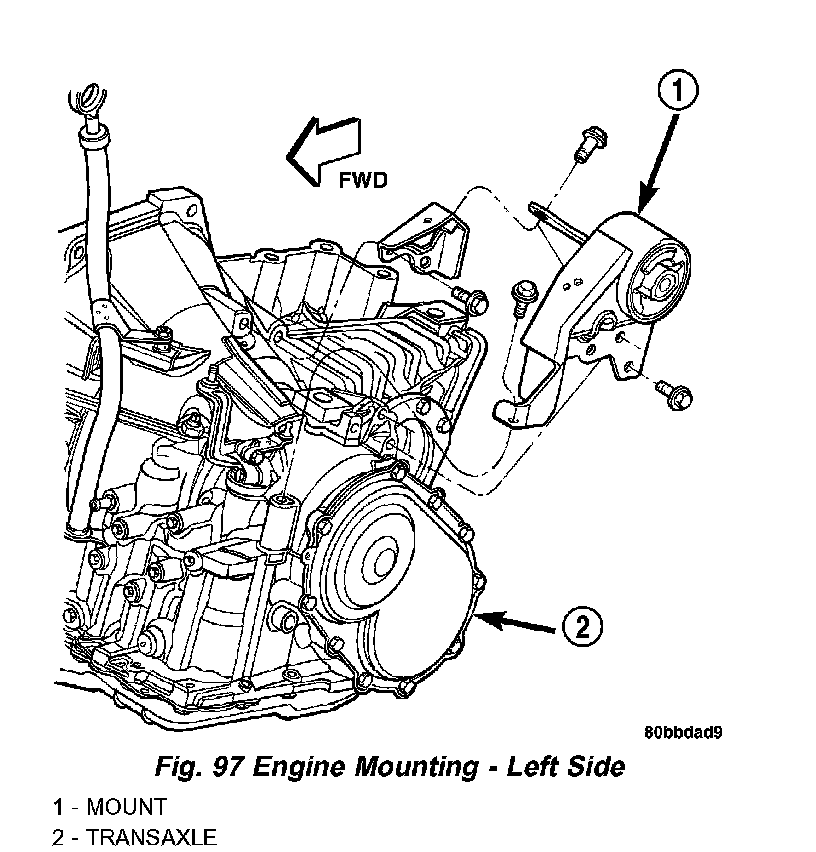 1

FWD

2

80bbdad9

Fig. 97 Engine Mounting - Left Side

1 - MOUNT
2 - TRANSAXLE