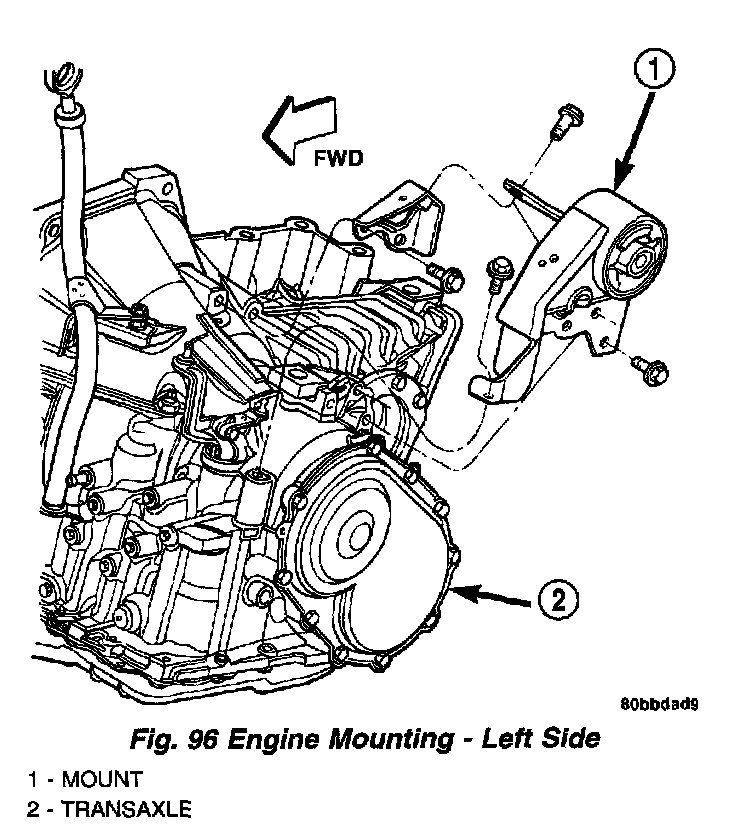 FWD

1

2

80bbdad9

Fig. 96 Engine Mounting - Left Side

1 - MOUNT
2 - TRANSAXLE