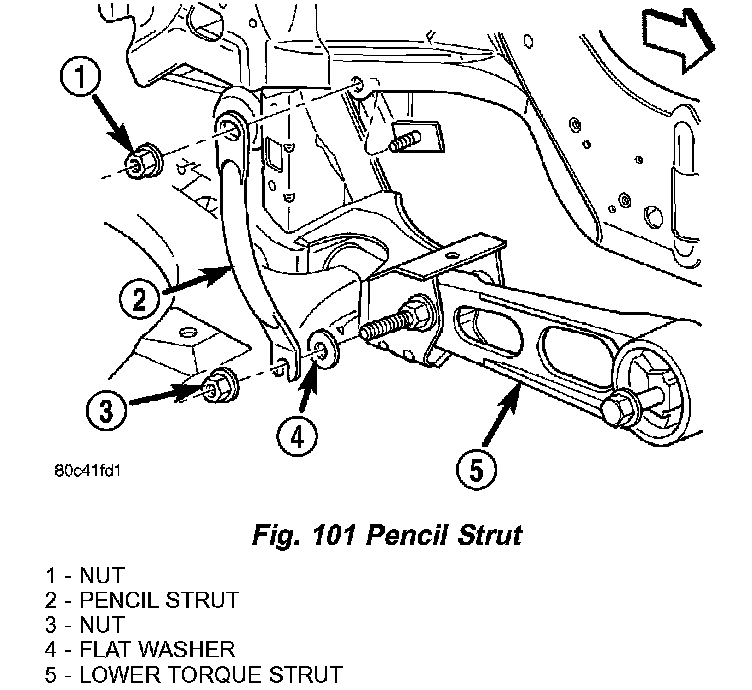 1

2

3

4

5

80c41fd1

Fig. 101 Pencil Strut

1 - NUT
2 - PENCIL STRUT
3 - NUT
4 - FLAT WASHER
5 - LOWER TORQUE STRUT