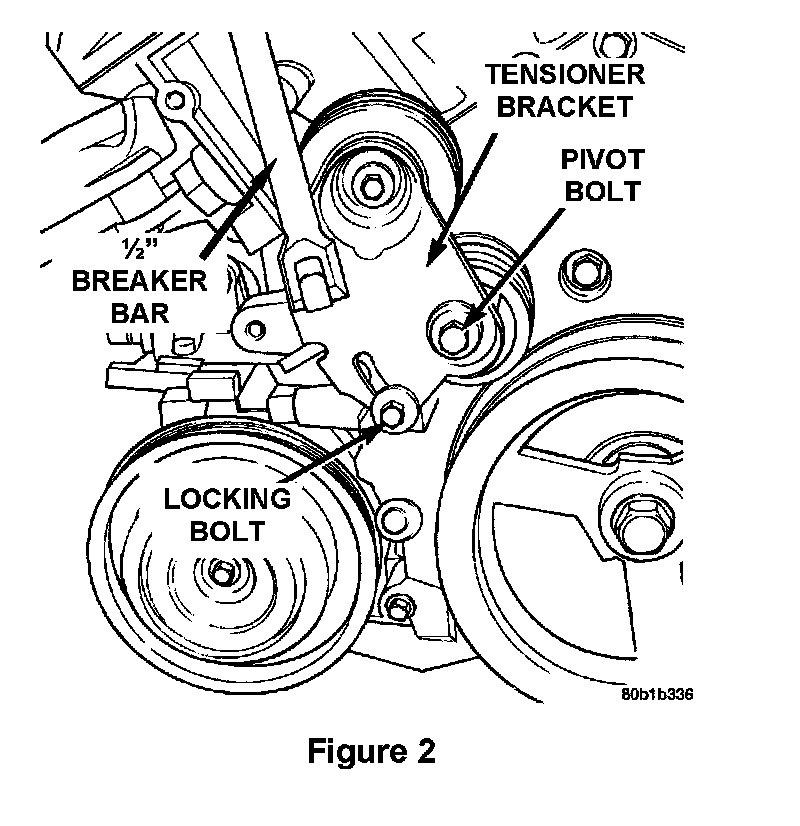 TENSIONER BRACKET

PIVOT BOLT

½" BREAKER BAR

LOCKING BOLT

80b1b336

Figure 2