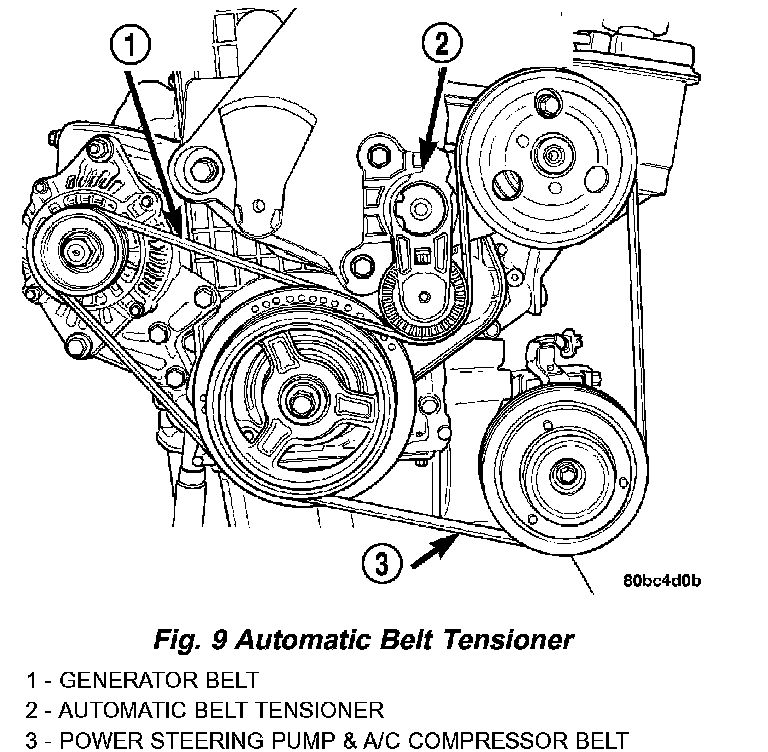 1

2

3

80bc4d0b

Fig. 9 Automatic Belt Tensioner

1 - GENERATOR BELT
2 - AUTOMATIC BELT TENSIONER
3 - POWER STEERING PUMP & A/C COMPRESSOR BELT