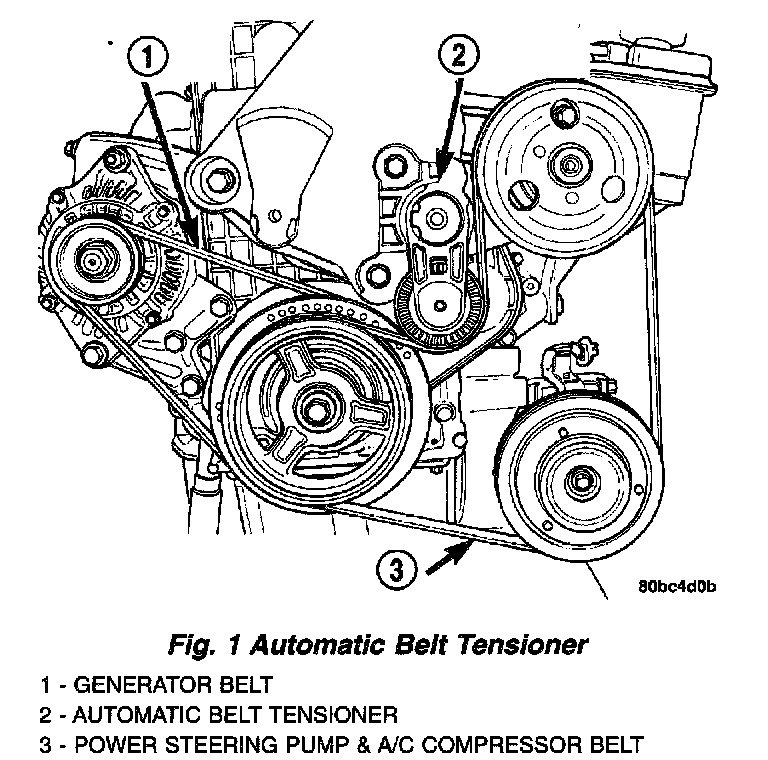 1
2
3
80bc4d0b

Fig. 1 Automatic Belt Tensioner

1 - GENERATOR BELT
2 - AUTOMATIC BELT TENSIONER
3 - POWER STEERING PUMP & A/C COMPRESSOR BELT