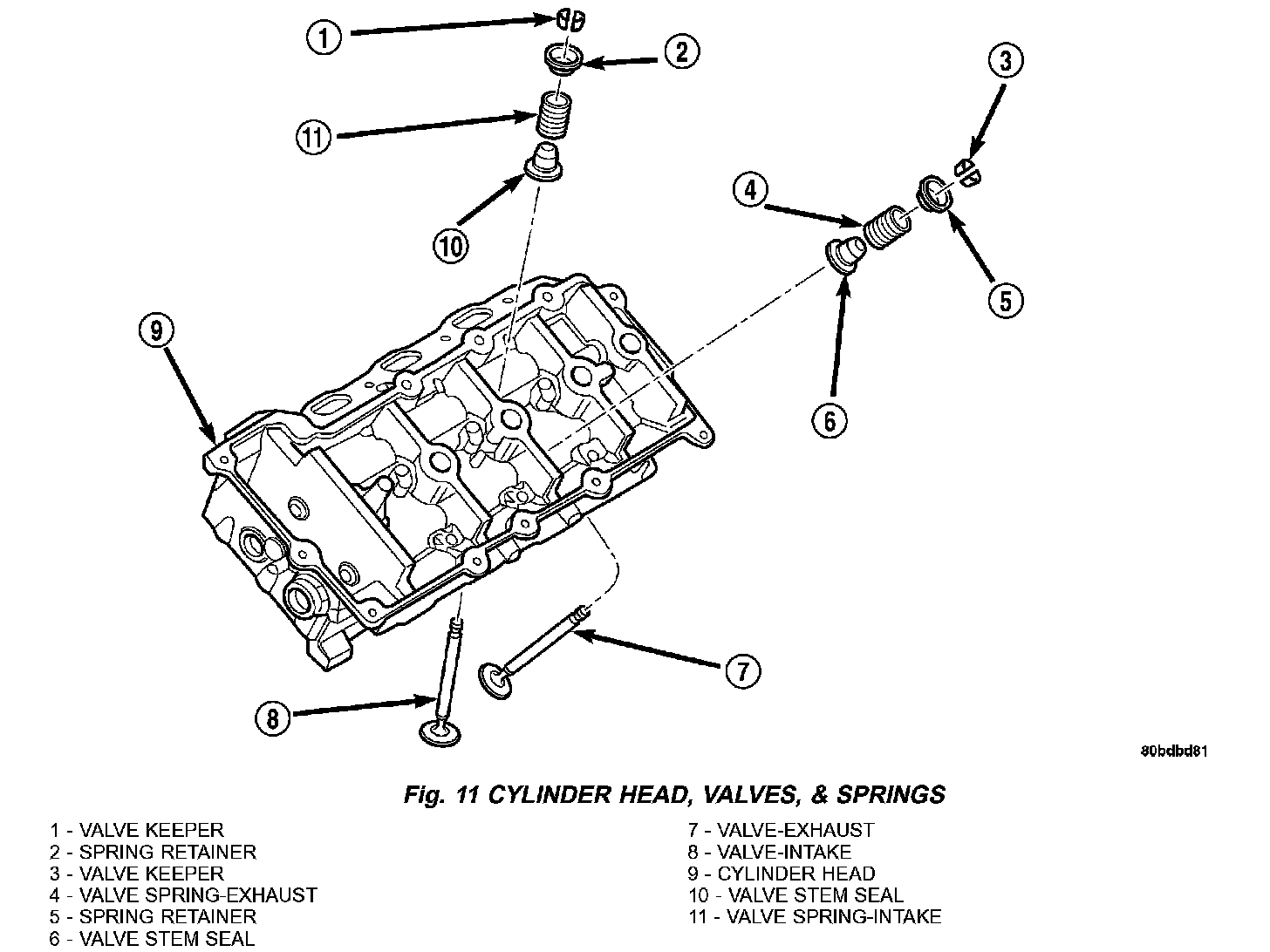 1
2
3
11
4
10
5
9
6
7
8

80bdbd81

Fig. 11 CYLINDER HEAD, VALVES, & SPRINGS

1 - VALVE KEEPER
2 - SPRING RETAINER
3 - VALVE KEEPER
4 - VALVE SPRING-EXHAUST
5 - SPRING RETAINER
6 - VALVE STEM SEAL

7 - VALVE-EXHAUST
8 - VALVE-INTAKE
9 - CYLINDER HEAD
10 - VALVE STEM SEAL
11 - VALVE SPRING-INTAKE