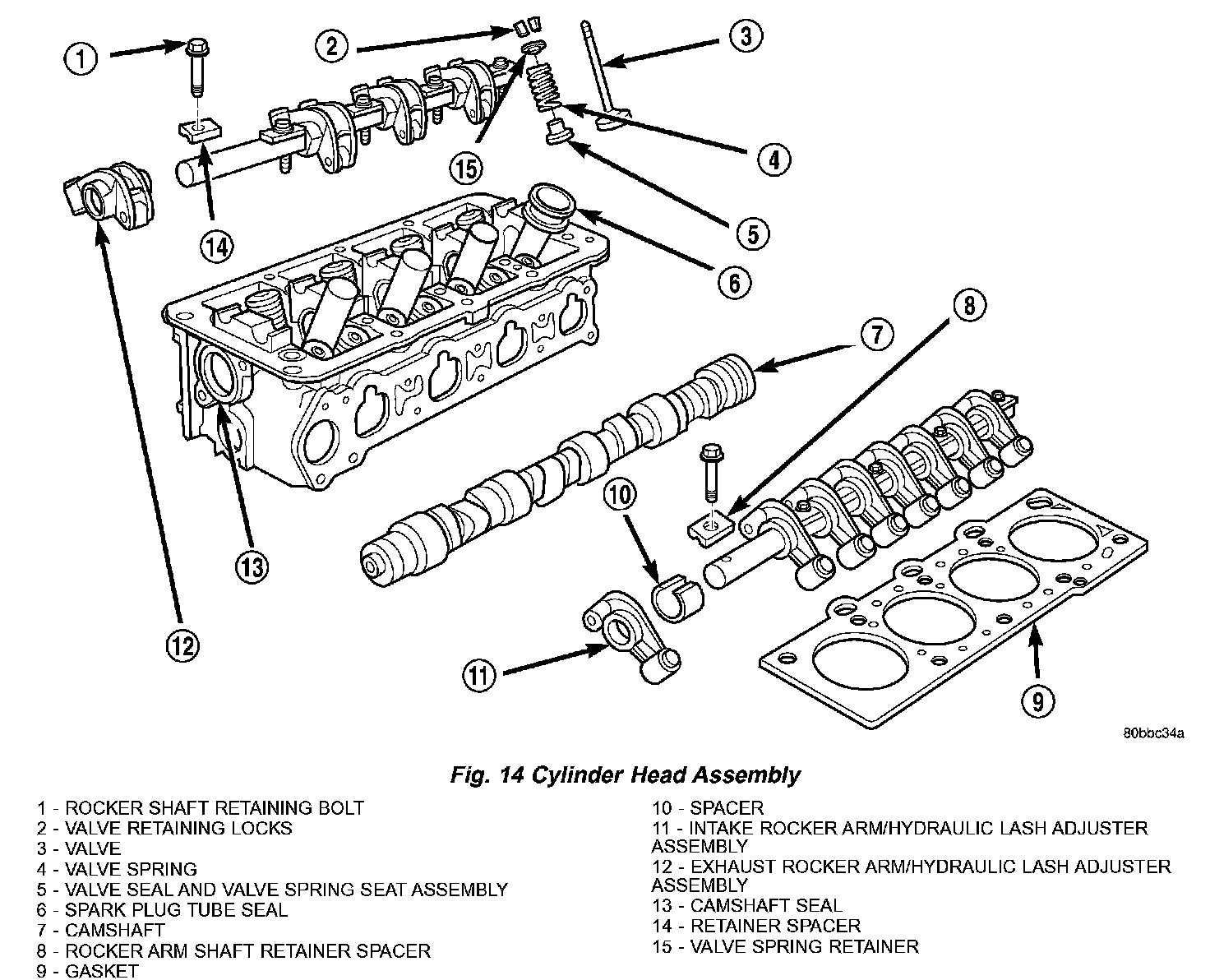 1
2
3
15
4
14
5
6
7
8
10
13
12
11
9
80bbc34a

Fig. 14 Cylinder Head Assembly

1 - ROCKER SHAFT RETAINING BOLT
2 - VALVE RETAINING LOCKS
3 - VALVE
4 - VALVE SPRING
5 - VALVE SEAL AND VALVE SPRING SEAT ASSEMBLY
6 - SPARK PLUG TUBE SEAL
7 - CAMSHAFT
8 - ROCKER ARM SHAFT RETAINER SPACER
9 - GASKET

10 - SPACER
11 - INTAKE ROCKER ARM/HYDRAULIC LASH ADJUSTER ASSEMBLY
12 - EXHAUST ROCKER ARM/HYDRAULIC LASH ADJUSTER ASSEMBLY
13 - CAMSHAFT SEAL
14 - RETAINER SPACER
15 - VALVE SPRING RETAINER