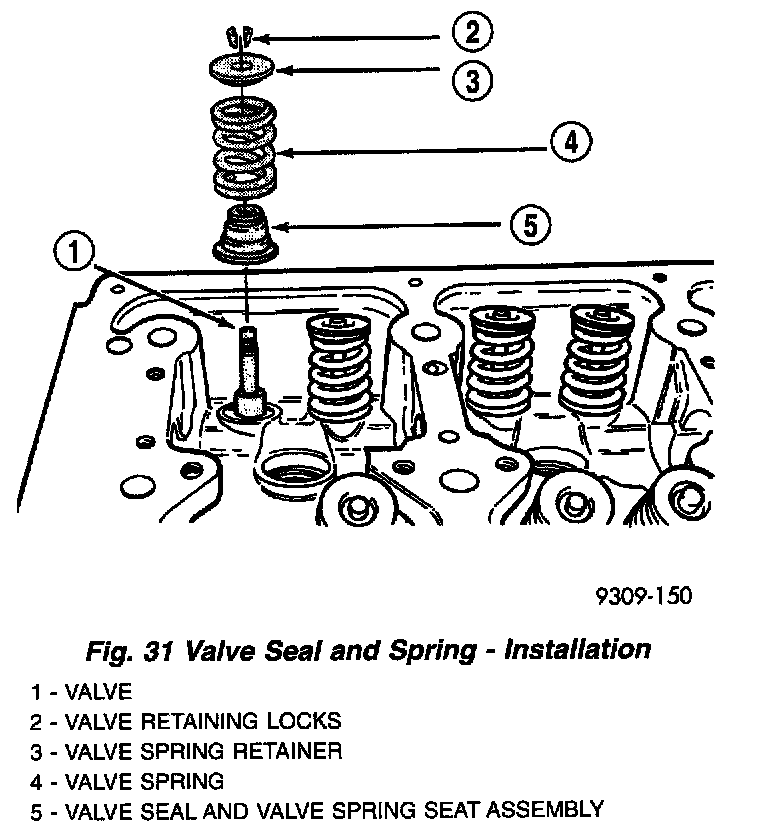 2
3
4
5
1

9309-150

Fig. 31 Valve Seal and Spring - Installation

1 - VALVE
2 - VALVE RETAINING LOCKS
3 - VALVE SPRING RETAINER
4 - VALVE SPRING
5 - VALVE SEAL AND VALVE SPRING SEAT ASSEMBLY