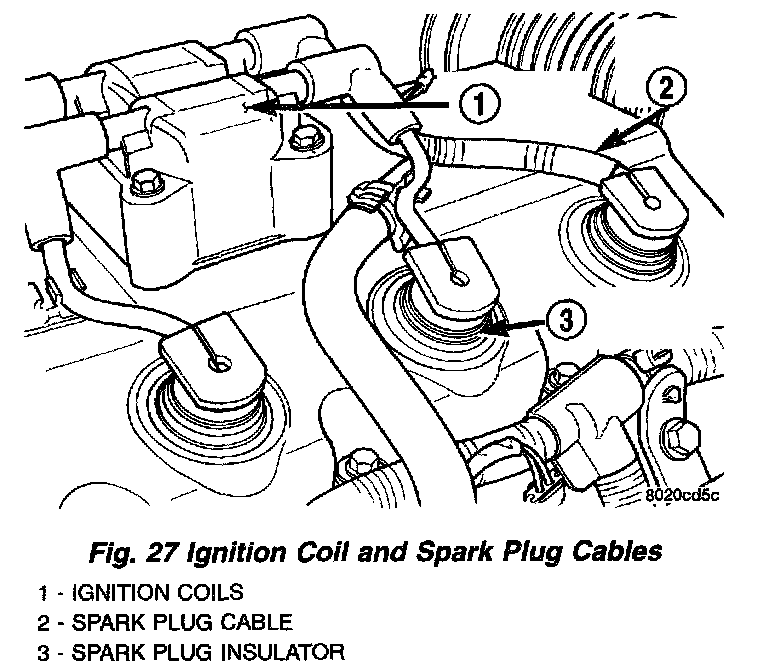 1

2

3

8020cd5c

Fig. 27 Ignition Coil and Spark Plug Cables

1 - IGNITION COILS
2 - SPARK PLUG CABLE
3 - SPARK PLUG INSULATOR