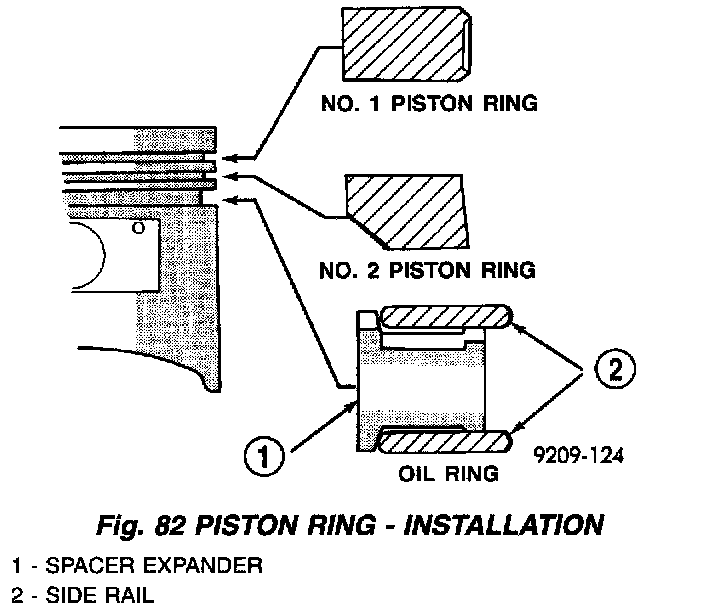 NO. 1 PISTON RING

NO. 2 PISTON RING

2

1

9209-124

OIL RING

Fig. 82 PISTON RING - INSTALLATION

1 - SPACER EXPANDER
2 - SIDE RAIL