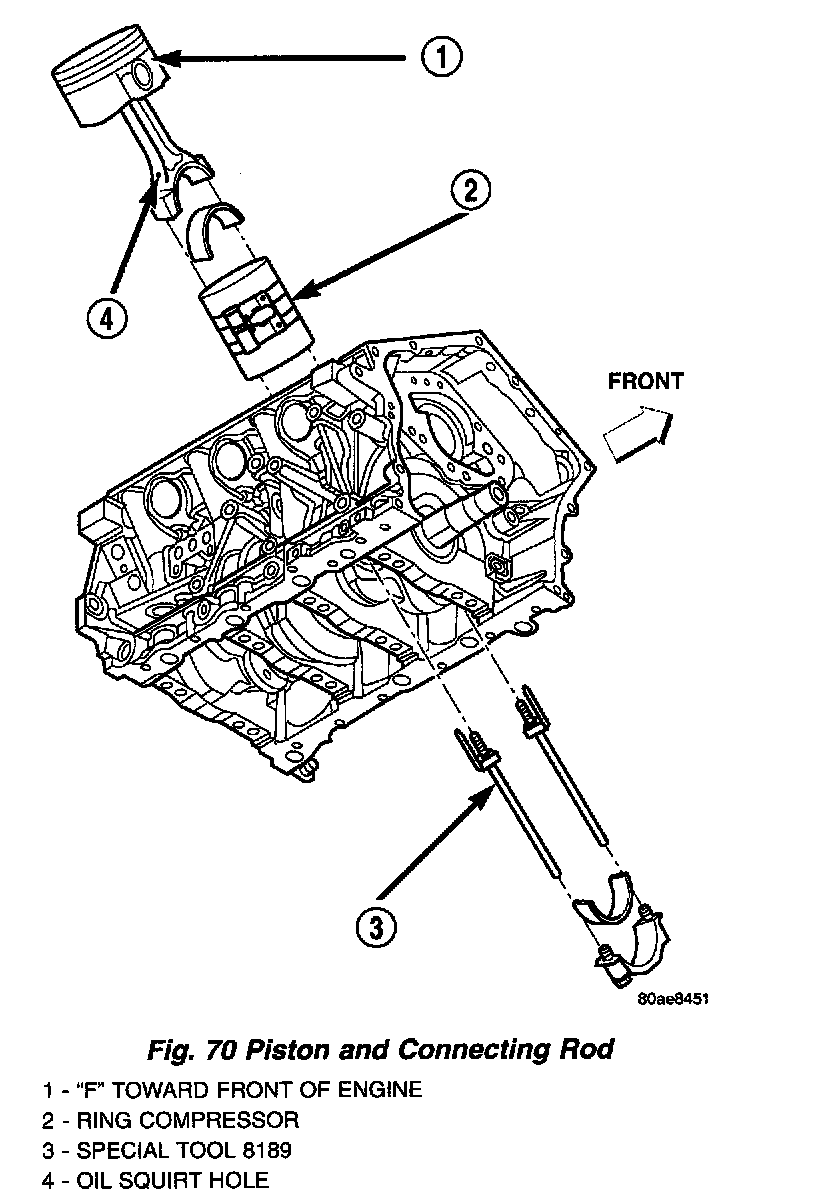 1

2

4

FRONT

3

80ae8451

Fig. 70 Piston and Connecting Rod

1 - "F" TOWARD FRONT OF ENGINE
2 - RING COMPRESSOR
3 - SPECIAL TOOL 8189
4 - OIL SQUIRT HOLE