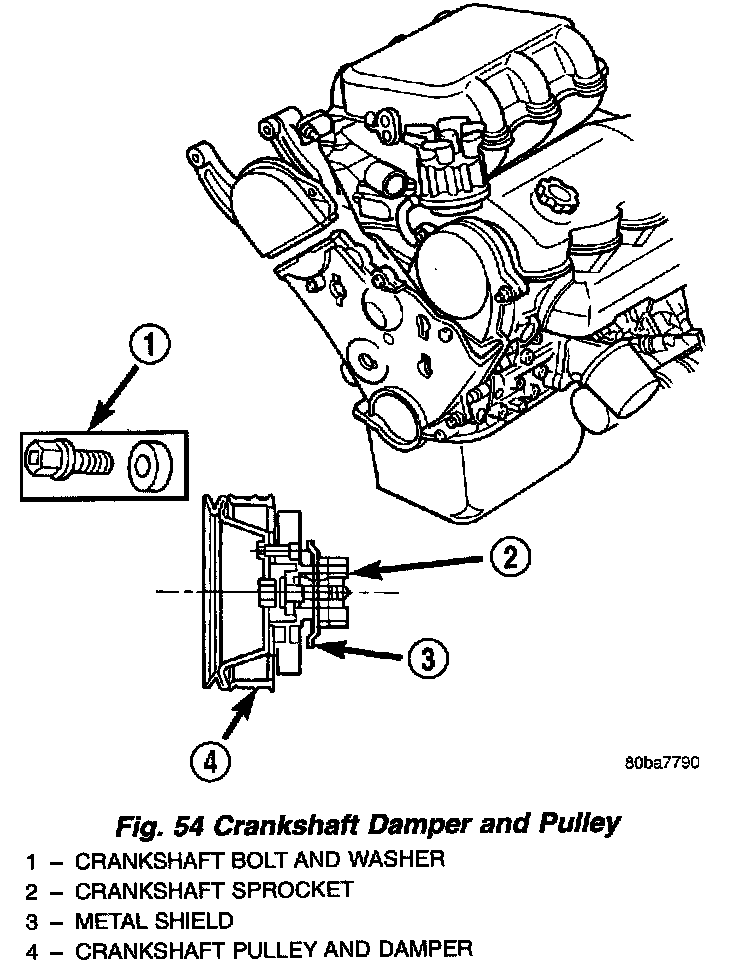 1

2

3

4

80ba7790

Fig. 54 Crankshaft Damper and Pulley

1 – CRANKSHAFT BOLT AND WASHER
2 – CRANKSHAFT SPROCKET
3 – METAL SHIELD
4 – CRANKSHAFT PULLEY AND DAMPER