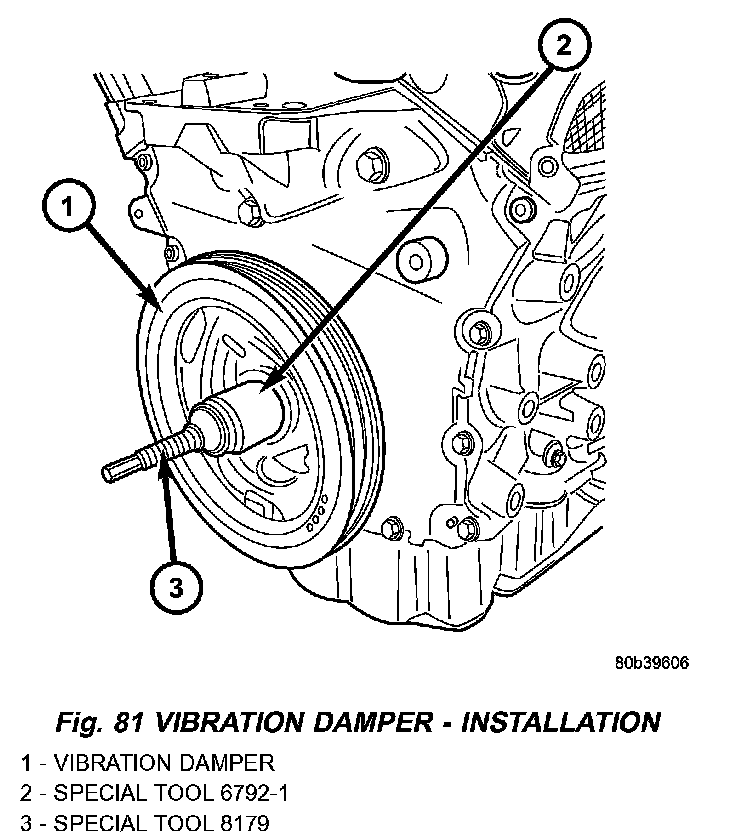 2

1

3

80b39606

Fig. 81 VIBRATION DAMPER - INSTALLATION

1 - VIBRATION DAMPER
2 - SPECIAL TOOL 6792-1
3 - SPECIAL TOOL 8179