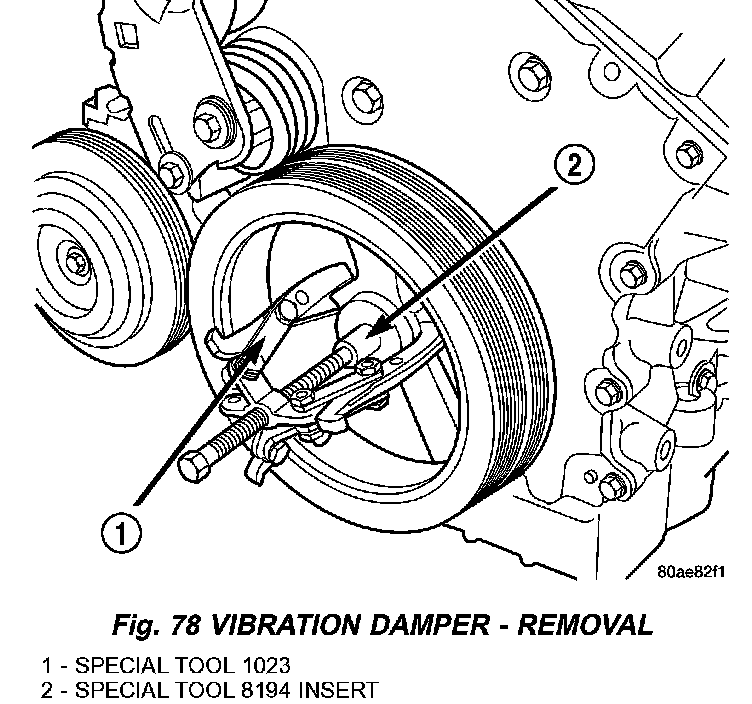 2

1

80ae82f1

Fig. 78 VIBRATION DAMPER - REMOVAL

1 - SPECIAL TOOL 1023
2 - SPECIAL TOOL 8194 INSERT