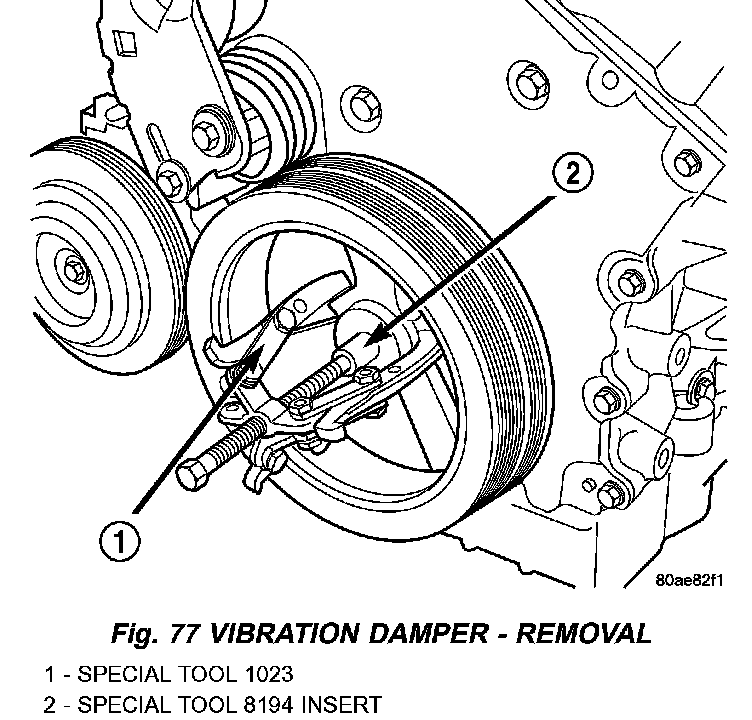 2

1

80ae82f1

Fig. 77 VIBRATION DAMPER - REMOVAL

1 - SPECIAL TOOL 1023
2 - SPECIAL TOOL 8194 INSERT