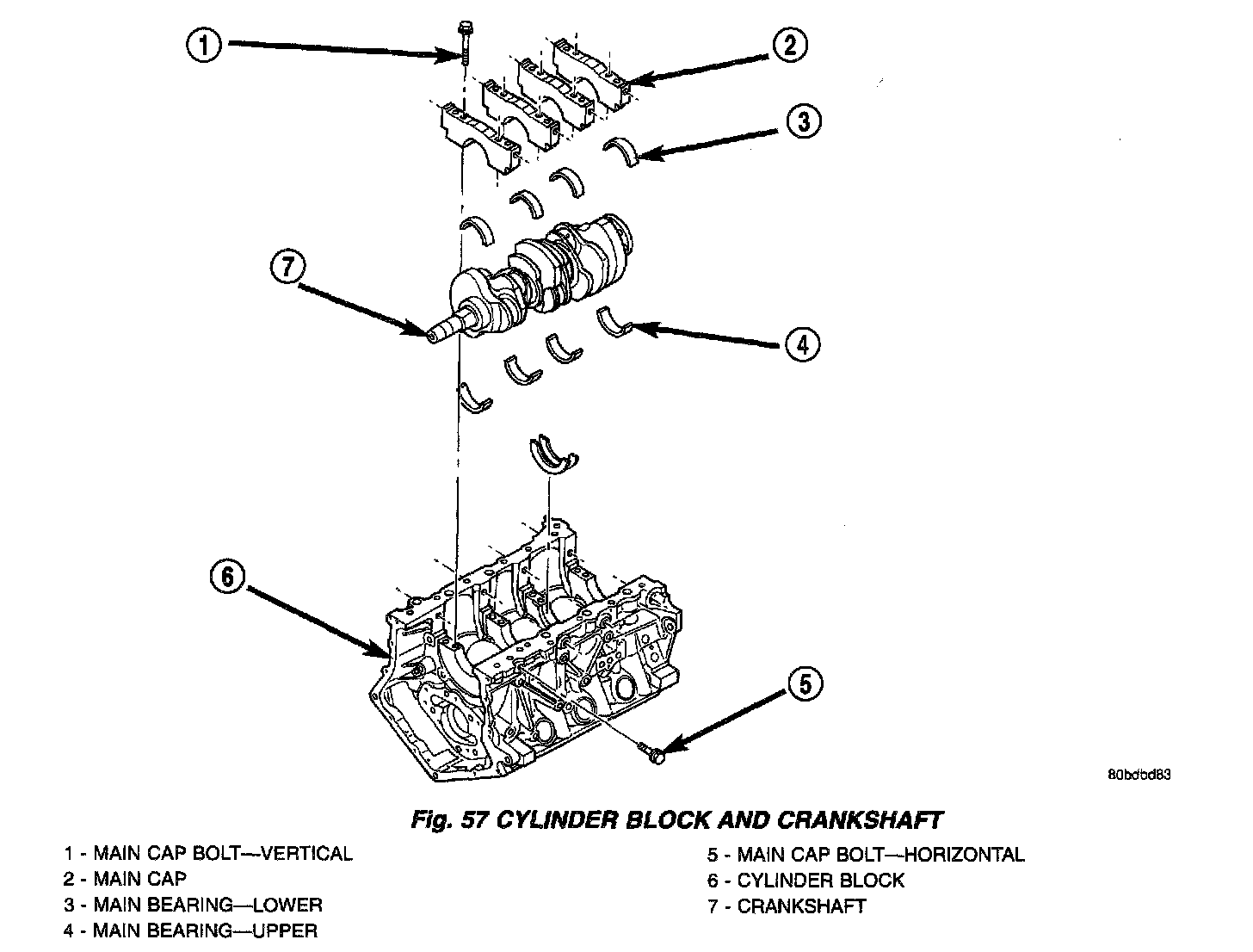 1
2
3
7
4
6
5

80bdbd83

Fig. 57 CYLINDER BLOCK AND CRANKSHAFT

1 - MAIN CAP BOLT—VERTICAL
2 - MAIN CAP
3 - MAIN BEARING—LOWER
4 - MAIN BEARING—UPPER

5 - MAIN CAP BOLT—HORIZONTAL
6 - CYLINDER BLOCK
7 - CRANKSHAFT