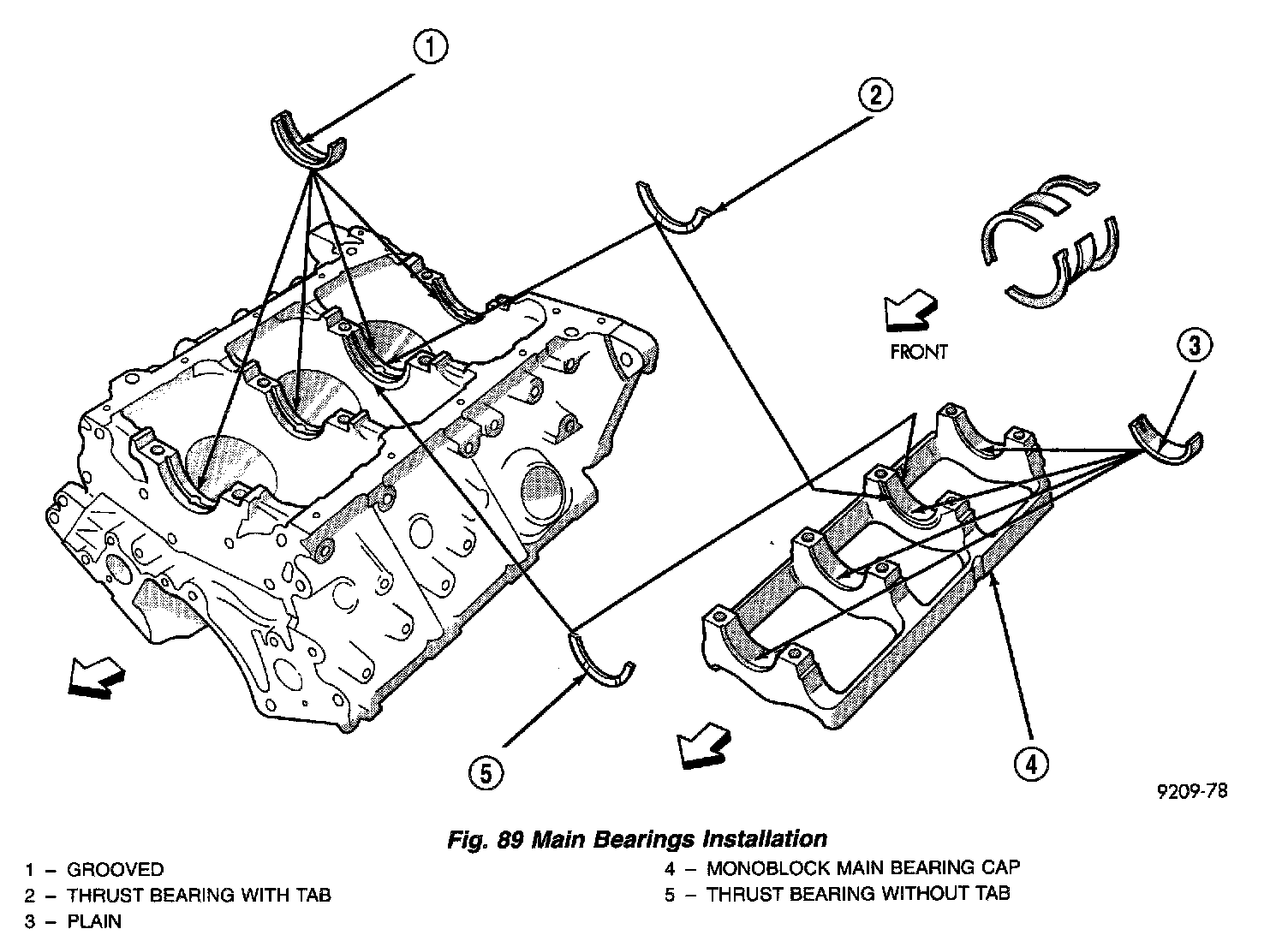 1

2

FRONT

3

5

4

9209-78

Fig. 89 Main Bearings Installation

1 – GROOVED
2 – THRUST BEARING WITH TAB
3 – PLAIN

4 – MONOBLOCK MAIN BEARING CAP
5 – THRUST BEARING WITHOUT TAB