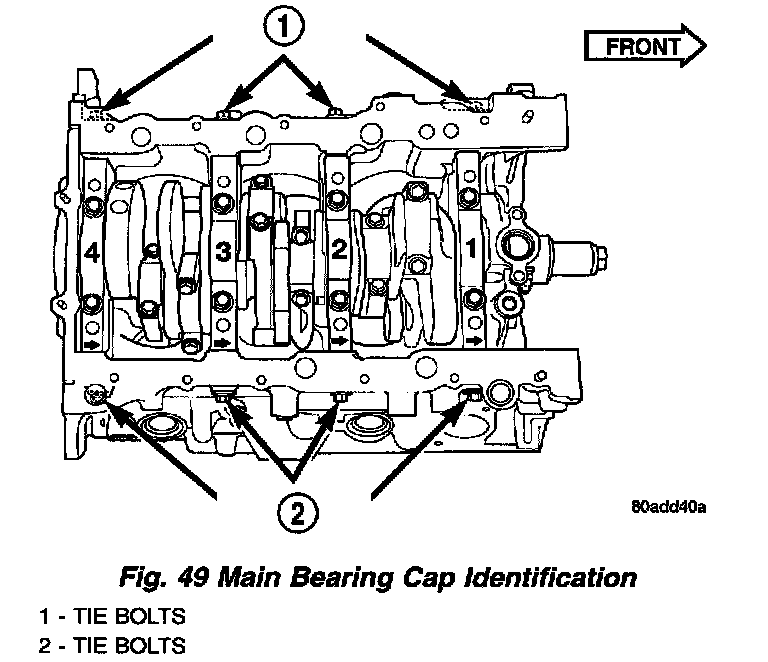 1

FRONT

4
3
2
1

2

80add40a

Fig. 49 Main Bearing Cap Identification

1 - TIE BOLTS
2 - TIE BOLTS