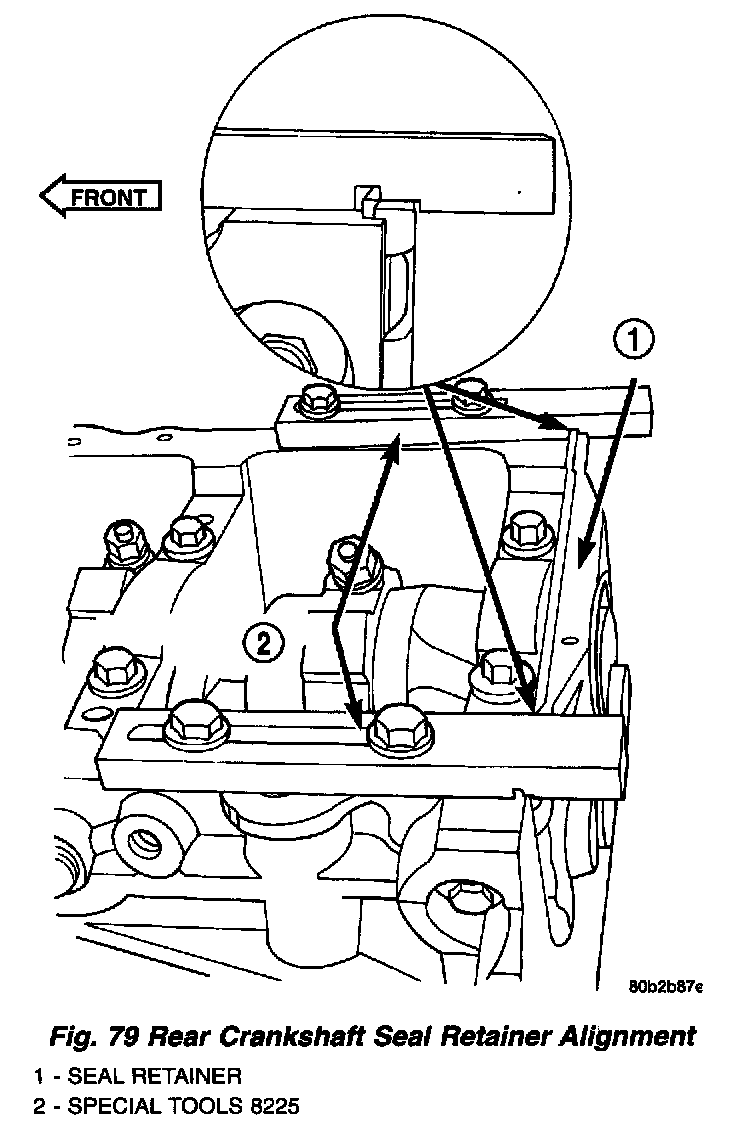 FRONT

1

2

80b2b87e

Fig. 79 Rear Crankshaft Seal Retainer Alignment

1 - SEAL RETAINER

2 - SPECIAL TOOLS 8225