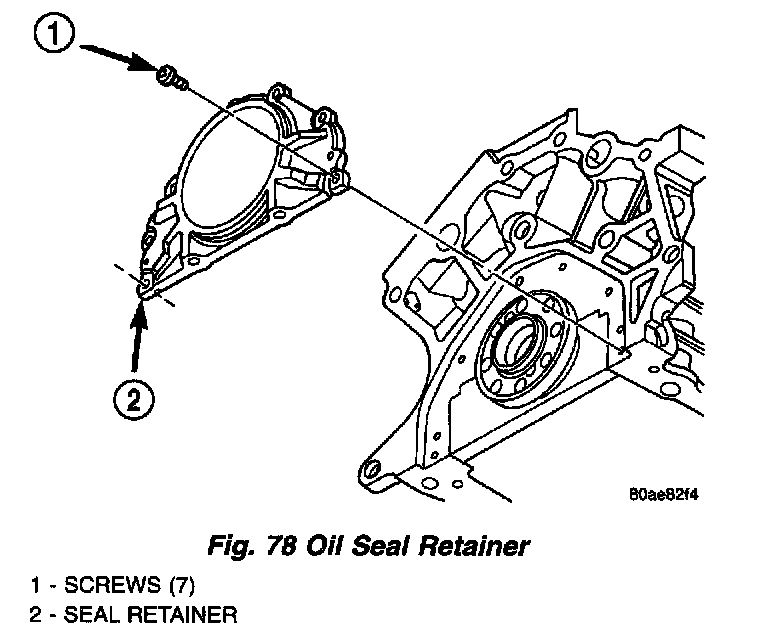 1

2

80ae82f4

Fig. 78 Oil Seal Retainer

1 - SCREWS (7)
2 - SEAL RETAINER