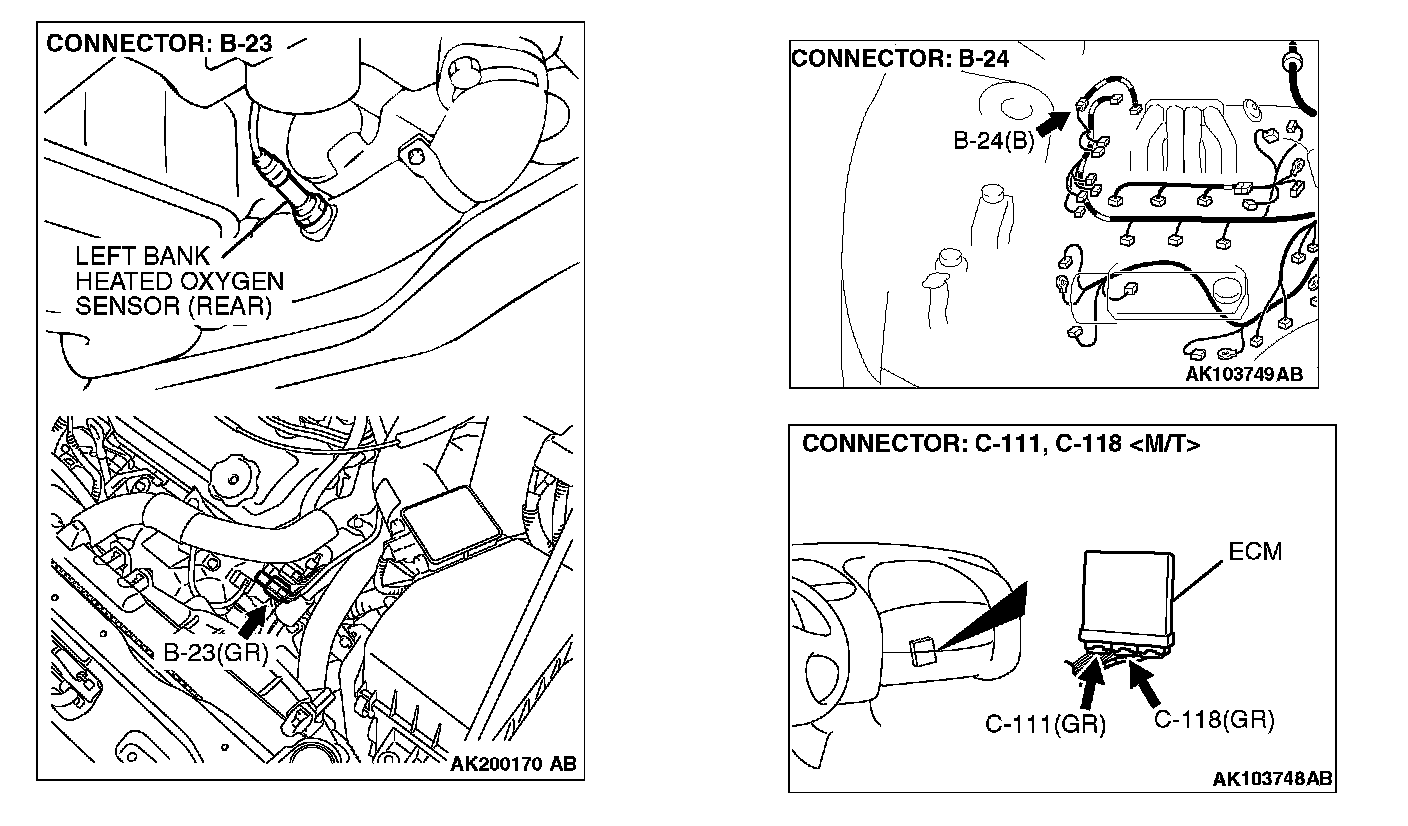 CONNECTOR: B-23

LEFT BANK HEATED OXYGEN SENSOR (REAR)

B-23(GR)

AK200170 AB

CONNECTOR: B-24

B-24(B)

AK103749AB

CONNECTOR: C-111, C-118 <M/T>

ECM

C-111(GR)

C-118(GR)

AK103748AB