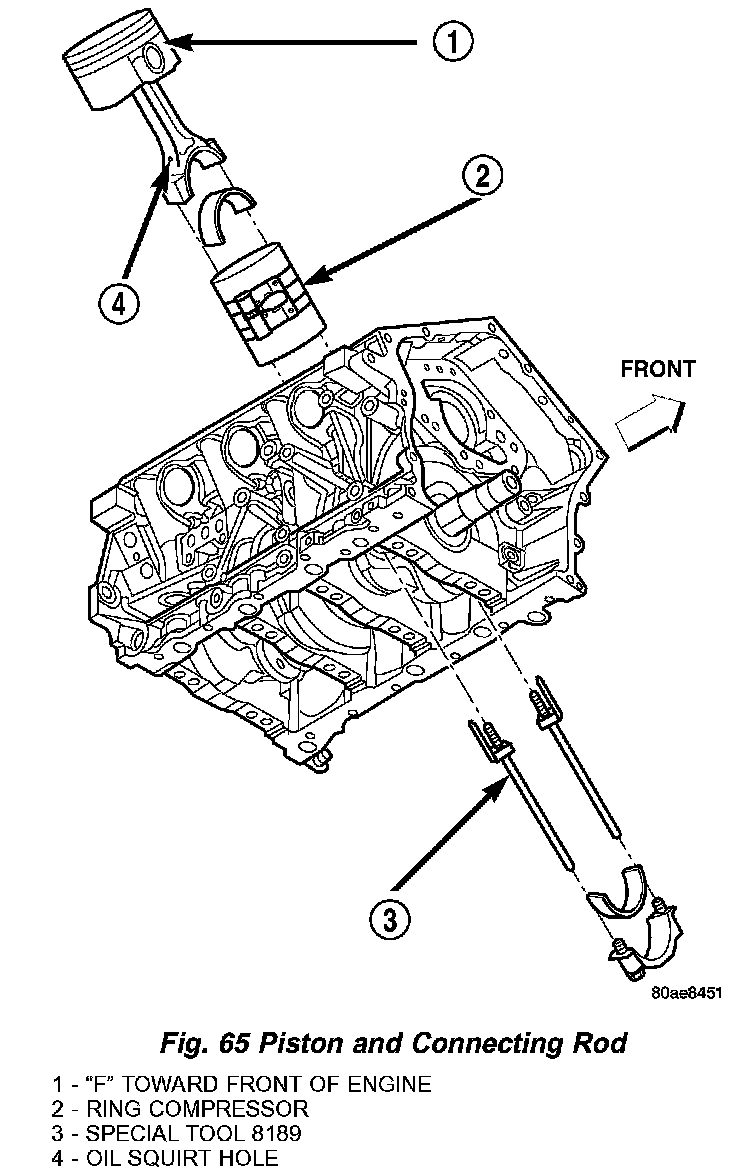 1

2

4

FRONT

3

80ae8451

Fig. 65 Piston and Connecting Rod

1 - “F” TOWARD FRONT OF ENGINE
2 - RING COMPRESSOR
3 - SPECIAL TOOL 8189
4 - OIL SQUIRT HOLE