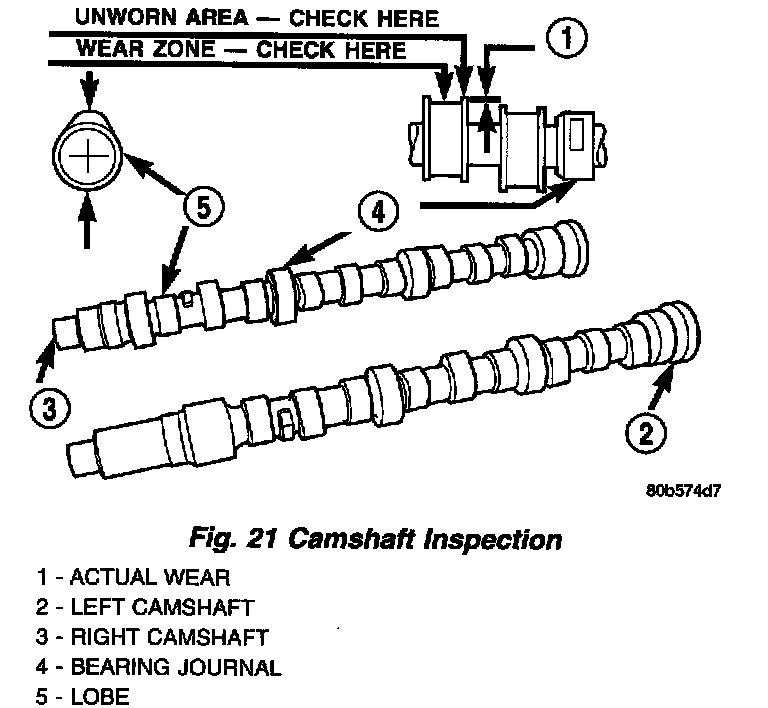 UNWORN AREA — CHECK HERE
WEAR ZONE — CHECK HERE

1

5

4

3

2

80b574d7

Fig. 21 Camshaft Inspection

1 - ACTUAL WEAR
2 - LEFT CAMSHAFT
3 - RIGHT CAMSHAFT
4 - BEARING JOURNAL
5 - LOBE