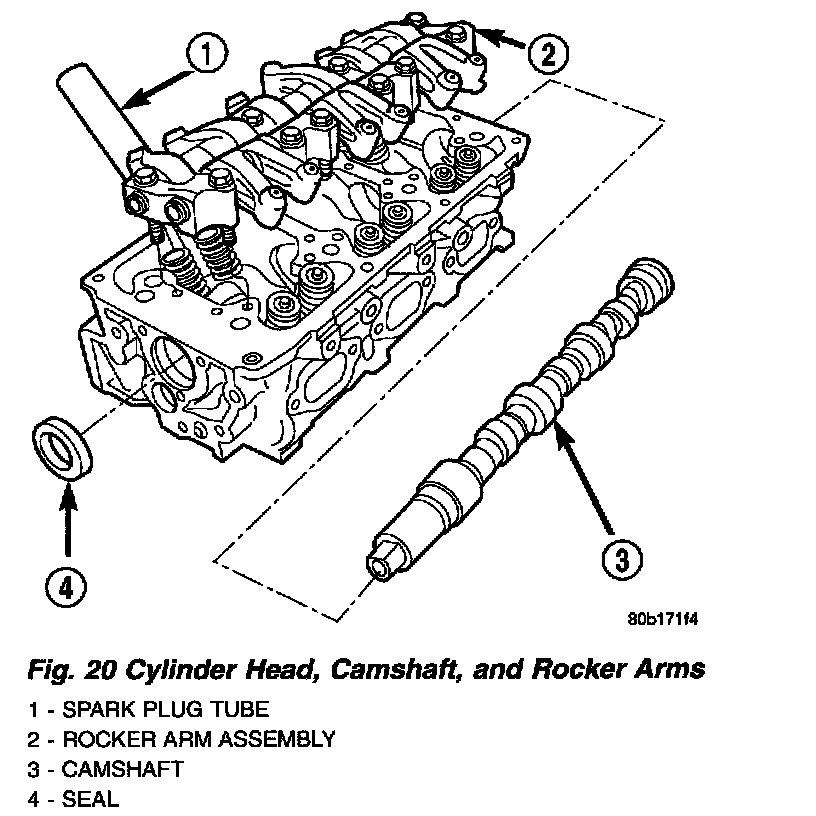 1

2

3

4

80b171f4

Fig. 20 Cylinder Head, Camshaft, and Rocker Arms

1 - SPARK PLUG TUBE
2 - ROCKER ARM ASSEMBLY
3 - CAMSHAFT
4 - SEAL