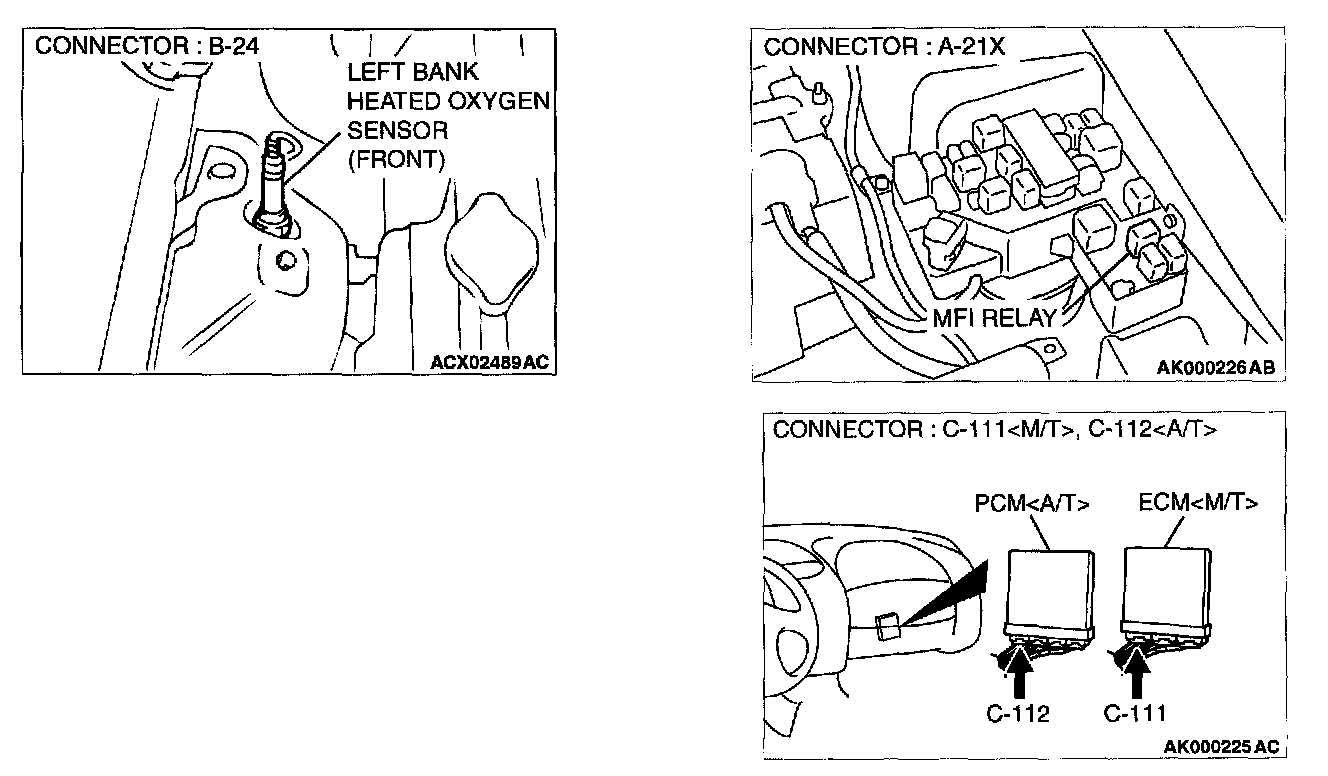 CONNECTOR : B-24

LEFT BANK HEATED OXYGEN SENSOR (FRONT)

ACX02489AC

CONNECTOR : A-21X

MFI RELAY

AK000226AB

CONNECTOR : C-111<M/T>, C-112<A/T>

PCM<A/T>

ECM<M/T>

C-112

C-111

AK000225AC