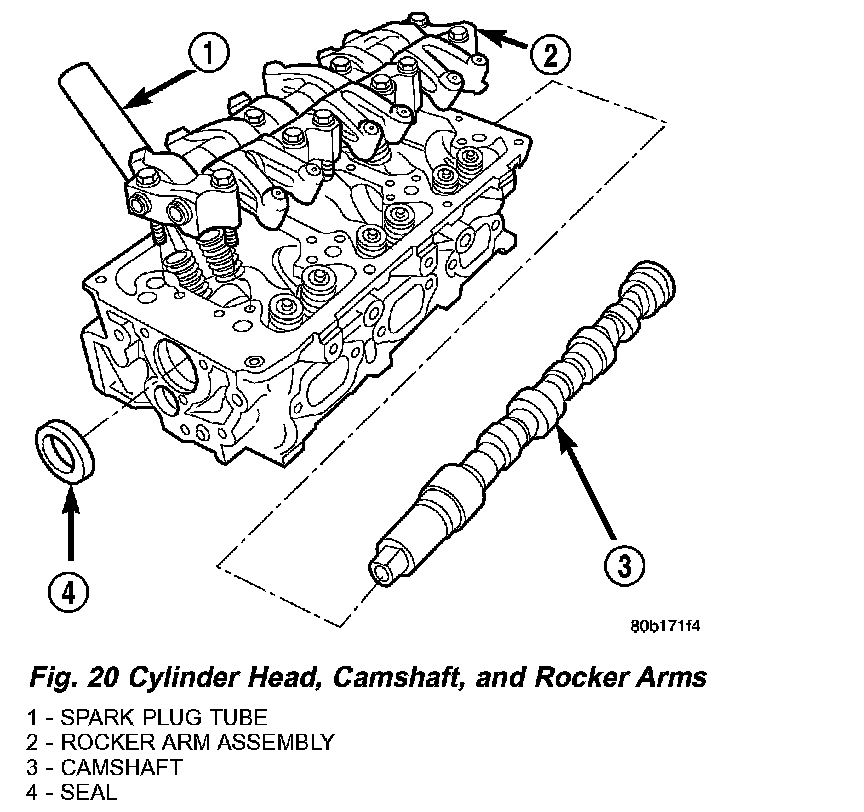 1
2
3
4
80b171f4

Fig. 20 Cylinder Head, Camshaft, and Rocker Arms

1 - SPARK PLUG TUBE
2 - ROCKER ARM ASSEMBLY
3 - CAMSHAFT
4 - SEAL