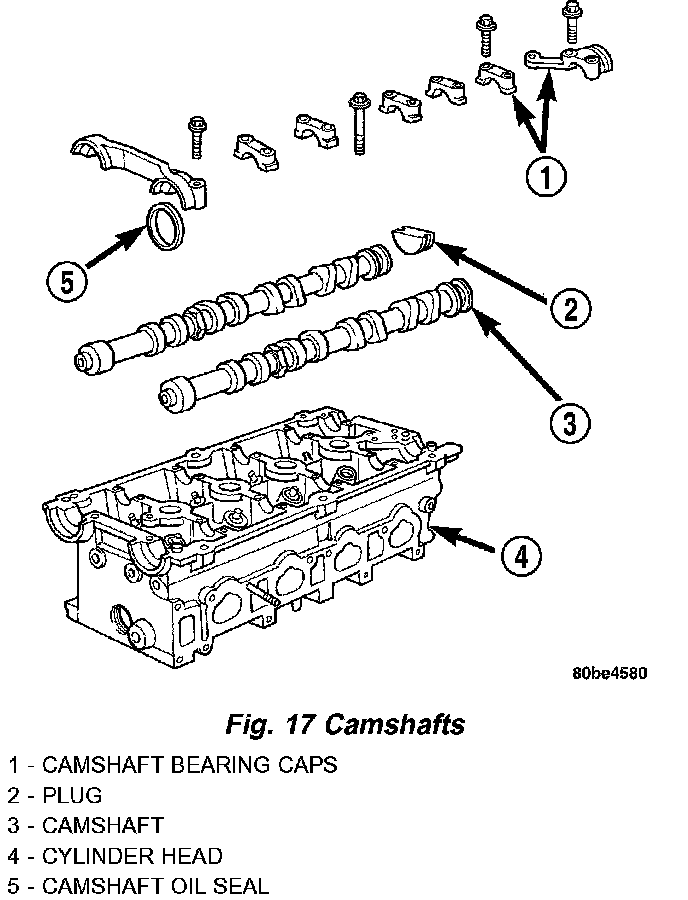 1

5

2

3

4

80be4580

Fig. 17 Camshafts

1 - CAMSHAFT BEARING CAPS
2 - PLUG
3 - CAMSHAFT
4 - CYLINDER HEAD
5 - CAMSHAFT OIL SEAL