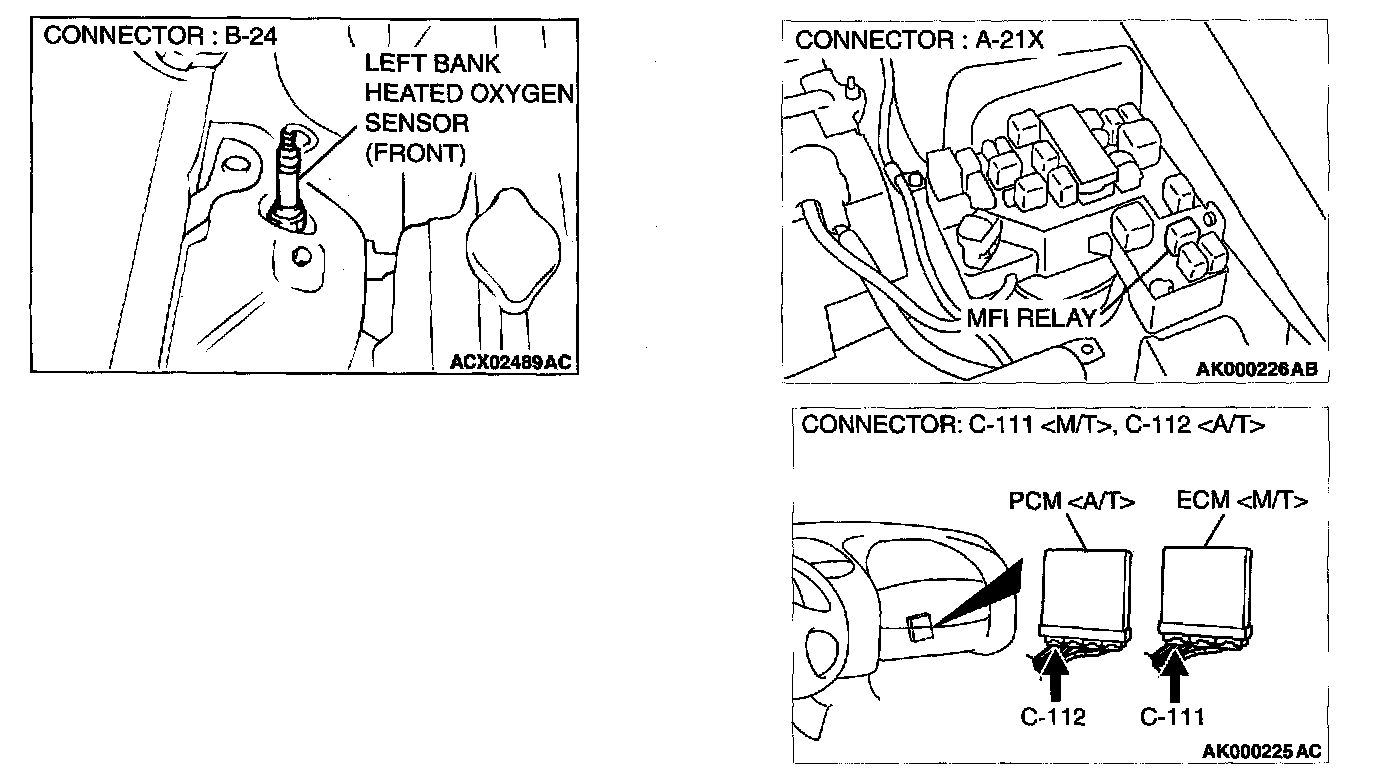 CONNECTOR : B-24

LEFT BANK HEATED OXYGEN SENSOR (FRONT)

ACX02489AC

CONNECTOR : A-21X

MFI RELAY

AK000226AB

CONNECTOR: C-111 <M/T>, C-112 <A/T>

PCM <A/T>

ECM <M/T>

C-112

C-111

AK000225AC