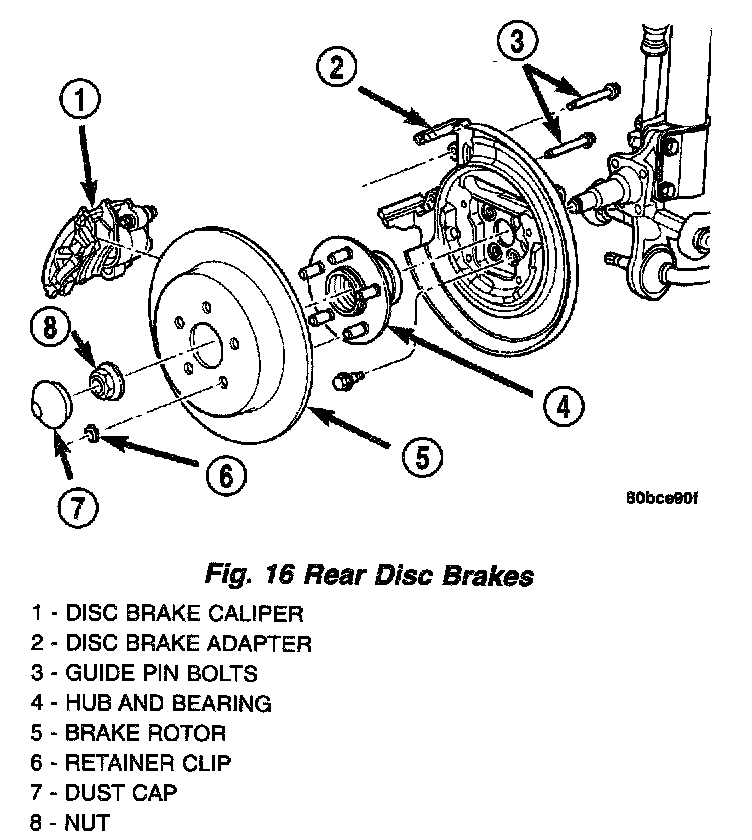 1
2
3
8
4
5
6
7
80bce90f

Fig. 16 Rear Disc Brakes

1 - DISC BRAKE CALIPER
2 - DISC BRAKE ADAPTER
3 - GUIDE PIN BOLTS
4 - HUB AND BEARING
5 - BRAKE ROTOR
6 - RETAINER CLIP
7 - DUST CAP
8 - NUT