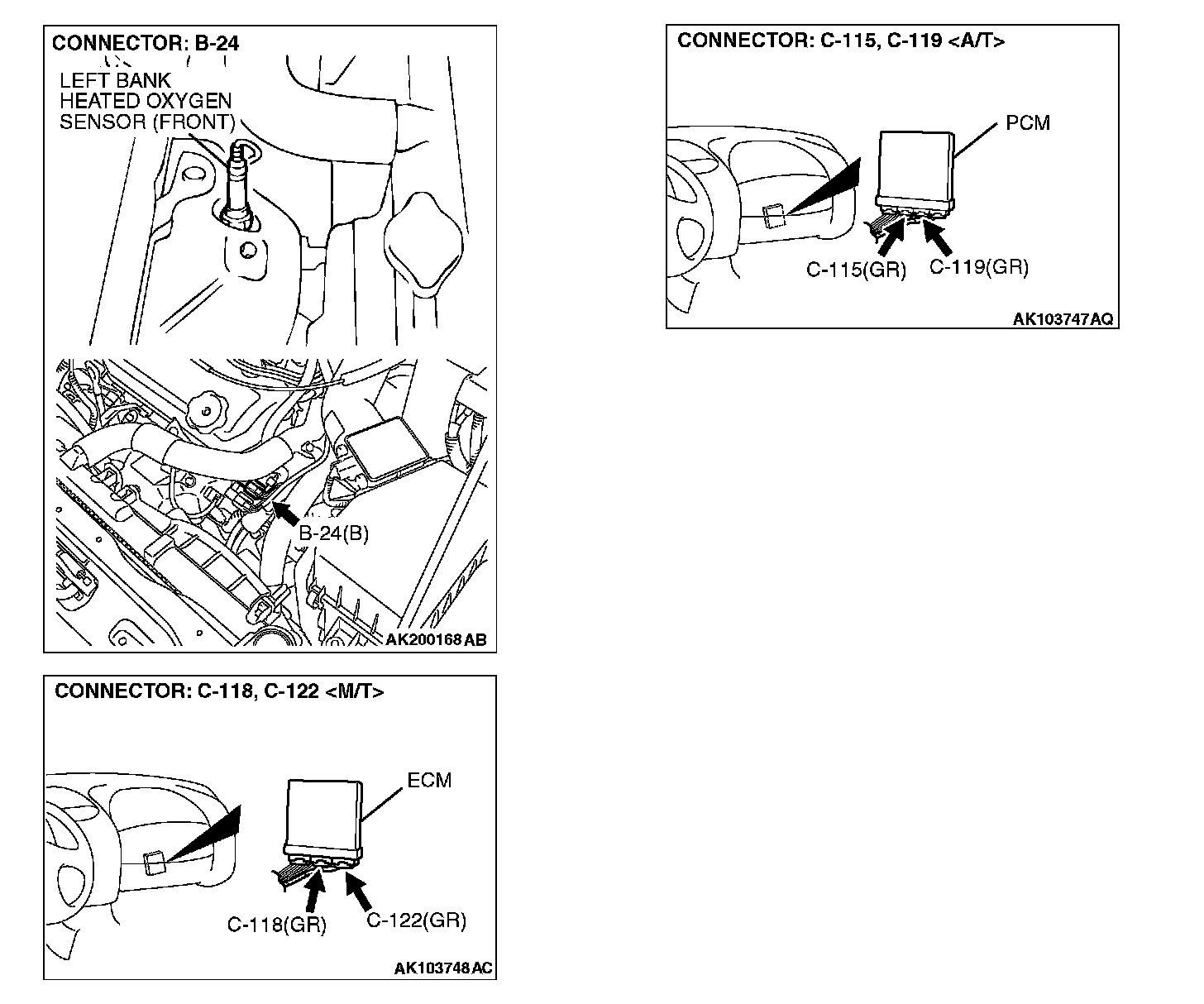 CONNECTOR: B-24

LEFT BANK HEATED OXYGEN SENSOR (FRONT)

B-24(B)

AK200168 AB

CONNECTOR: C-118, C-122 <M/T>

ECM

C-118(GR)

C-122(GR)

AK103748 AC

CONNECTOR: C-115, C-119 <A/T>

PCM

C-115(GR)

C-119(GR)

AK103747AQ