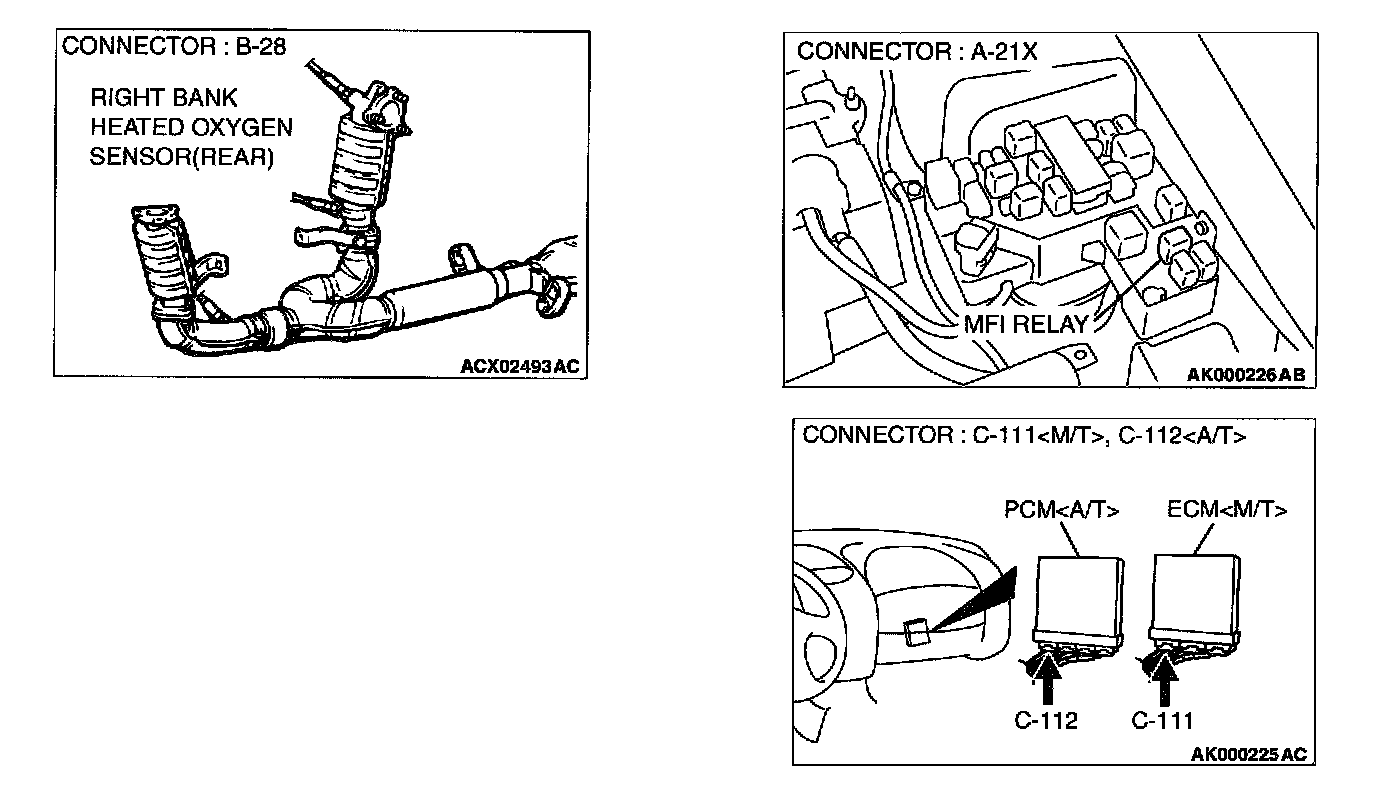 CONNECTOR : B-28

RIGHT BANK HEATED OXYGEN SENSOR(REAR)

ACX02493AC

CONNECTOR : A-21X

MFI RELAY

AK000226AB

CONNECTOR : C-111<M/T>, C-112<A/T>

PCM<A/T>

ECM<M/T>

C-112

C-111

AK000225AC