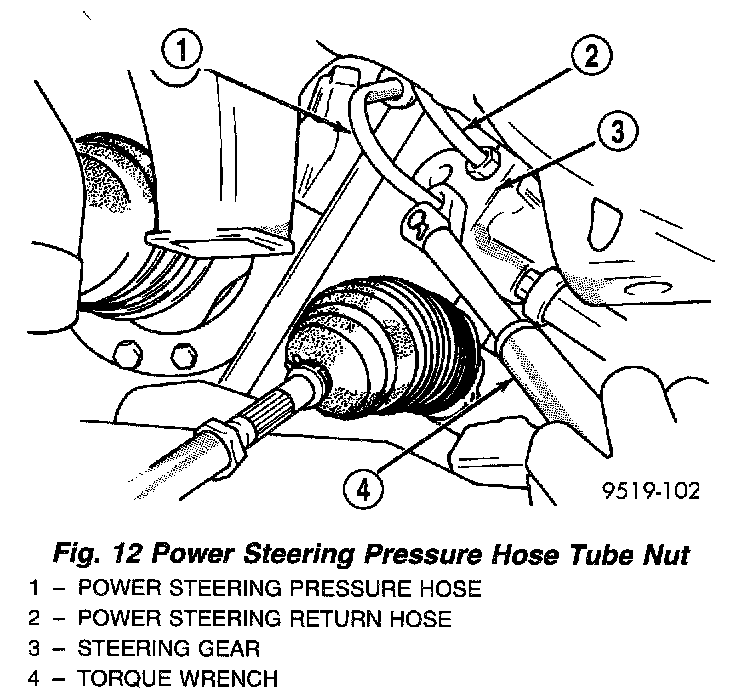 1
2
3
4
9519-102

Fig. 12 Power Steering Pressure Hose Tube Nut
1 – POWER STEERING PRESSURE HOSE
2 – POWER STEERING RETURN HOSE
3 – STEERING GEAR
4 – TORQUE WRENCH