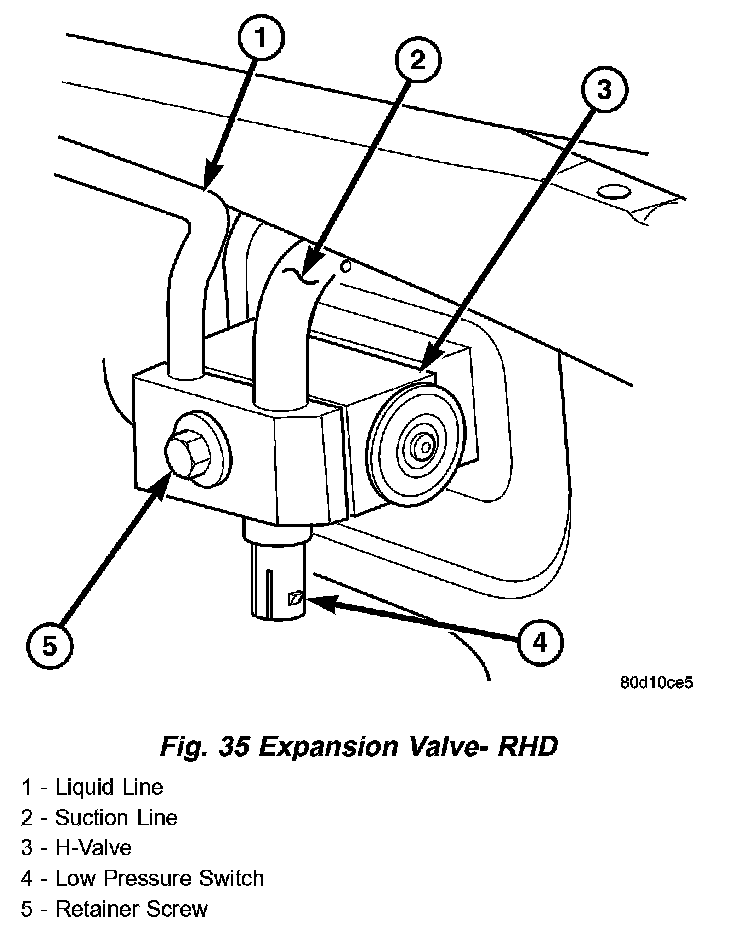 1
2
3
5
4
80d10ce5

Fig. 35 Expansion Valve- RHD

1 - Liquid Line
2 - Suction Line
3 - H-Valve
4 - Low Pressure Switch
5 - Retainer Screw