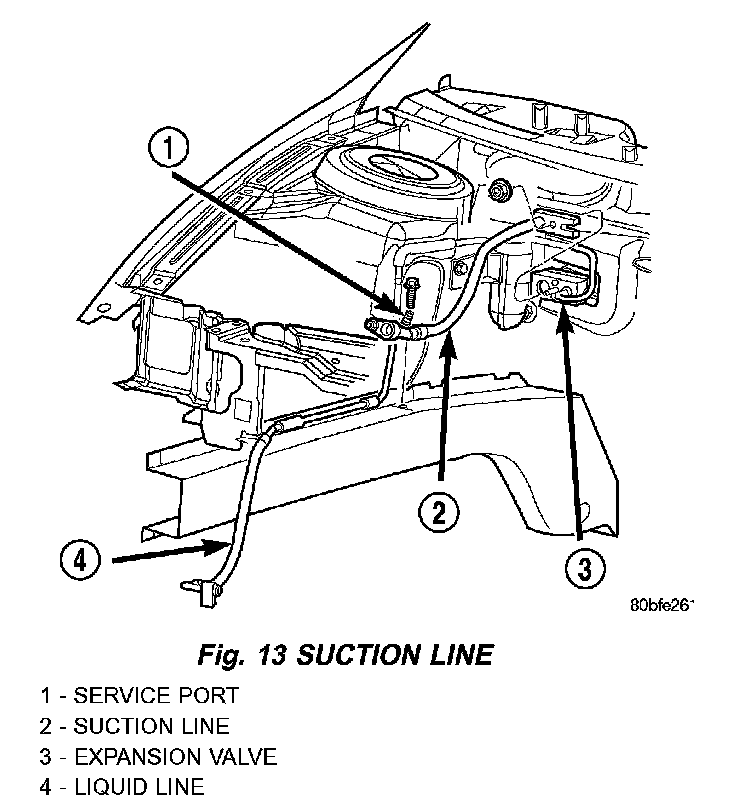 1

2

3

4

80bfe26

Fig. 13 SUCTION LINE

1 - SERVICE PORT
2 - SUCTION LINE
3 - EXPANSION VALVE
4 - LIQUID LINE