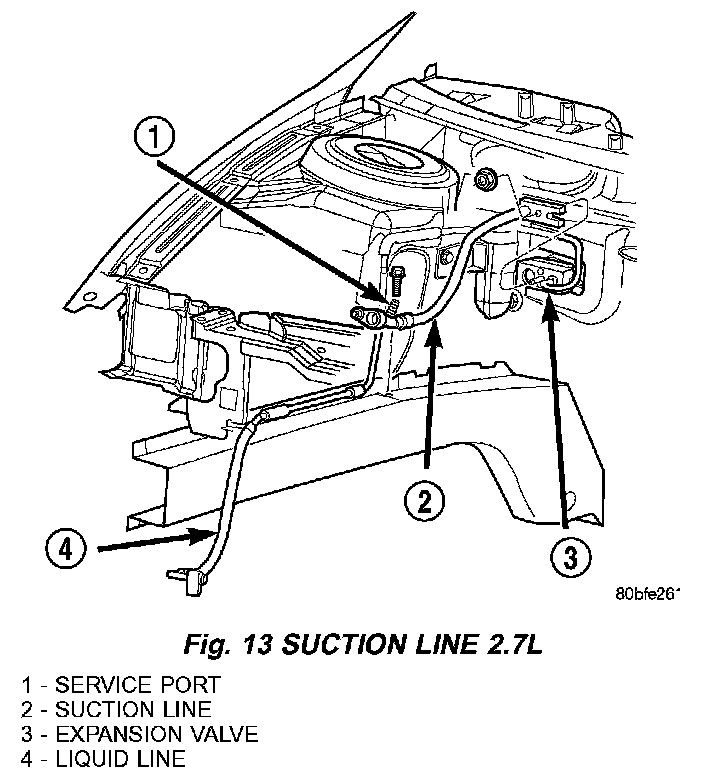 1

2

3

4

80bfe261

Fig. 13 SUCTION LINE 2.7L

1 - SERVICE PORT
2 - SUCTION LINE
3 - EXPANSION VALVE
4 - LIQUID LINE