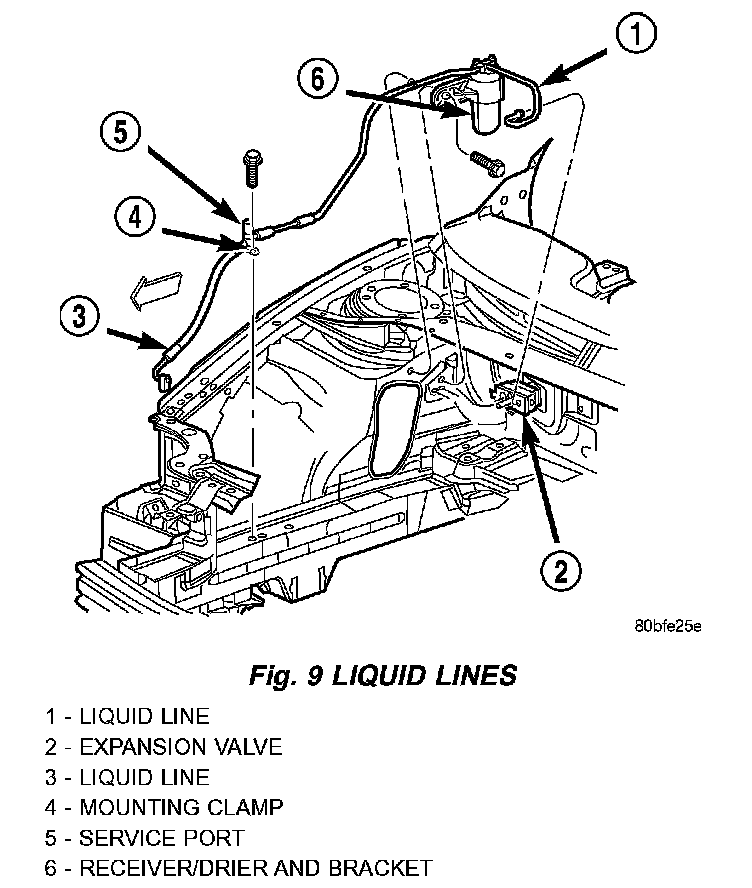 1
6
5
4
3
2

80bfe25e

Fig. 9 LIQUID LINES

1 - LIQUID LINE
2 - EXPANSION VALVE
3 - LIQUID LINE
4 - MOUNTING CLAMP
5 - SERVICE PORT
6 - RECEIVER/DRIER AND BRACKET