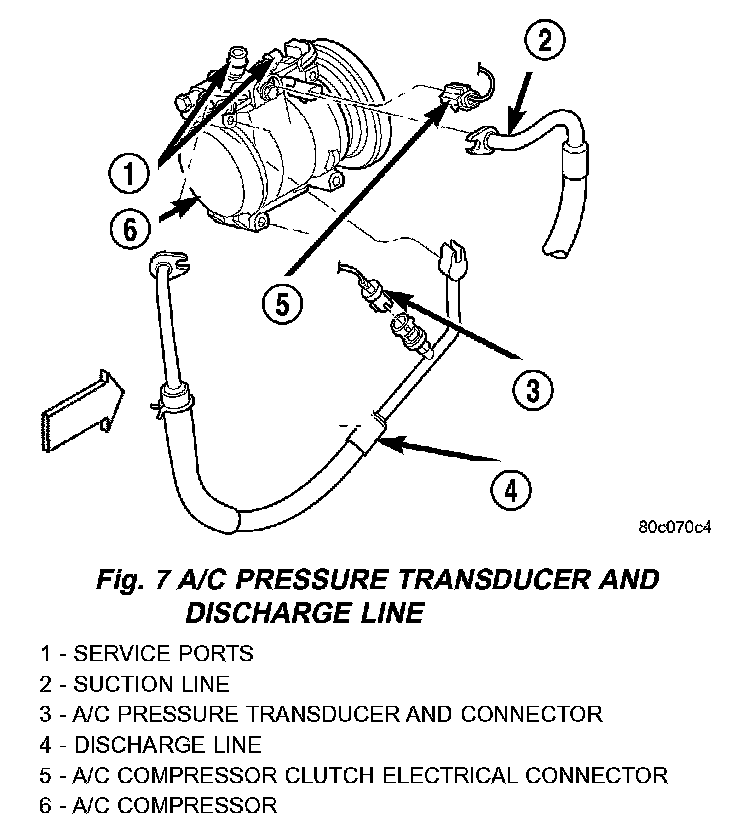 2

1

6

5

3

4

80c070c4

Fig. 7 A/C PRESSURE TRANSDUCER AND DISCHARGE LINE

1 - SERVICE PORTS
2 - SUCTION LINE
3 - A/C PRESSURE TRANSDUCER AND CONNECTOR
4 - DISCHARGE LINE
5 - A/C COMPRESSOR CLUTCH ELECTRICAL CONNECTOR
6 - A/C COMPRESSOR