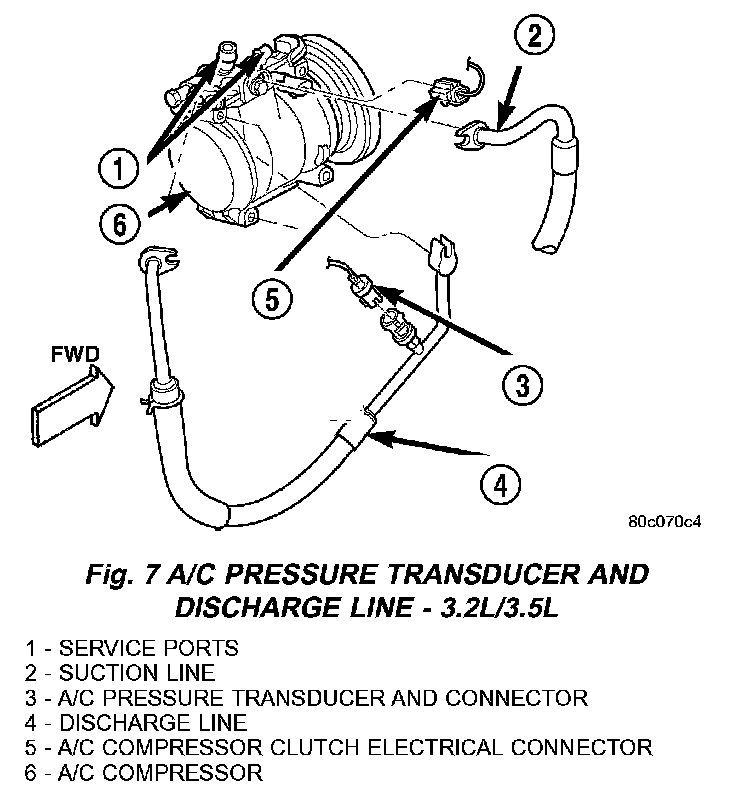 2

1

6

5

FWD

3

4

80c070c4

Fig. 7 A/C PRESSURE TRANSDUCER AND DISCHARGE LINE - 3.2L/3.5L

1 - SERVICE PORTS
2 - SUCTION LINE
3 - A/C PRESSURE TRANSDUCER AND CONNECTOR
4 - DISCHARGE LINE
5 - A/C COMPRESSOR CLUTCH ELECTRICAL CONNECTOR
6 - A/C COMPRESSOR